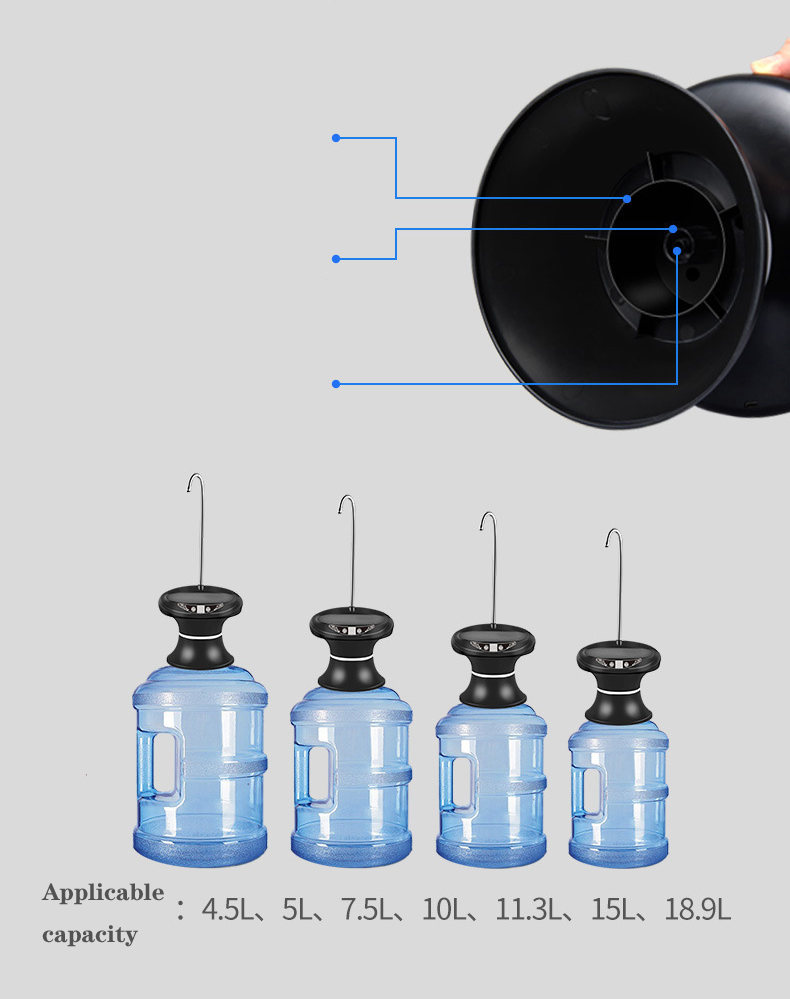 Applicable capacity ： 4.5L、5L、7.5L、10L、11.3L、15L、18.9L