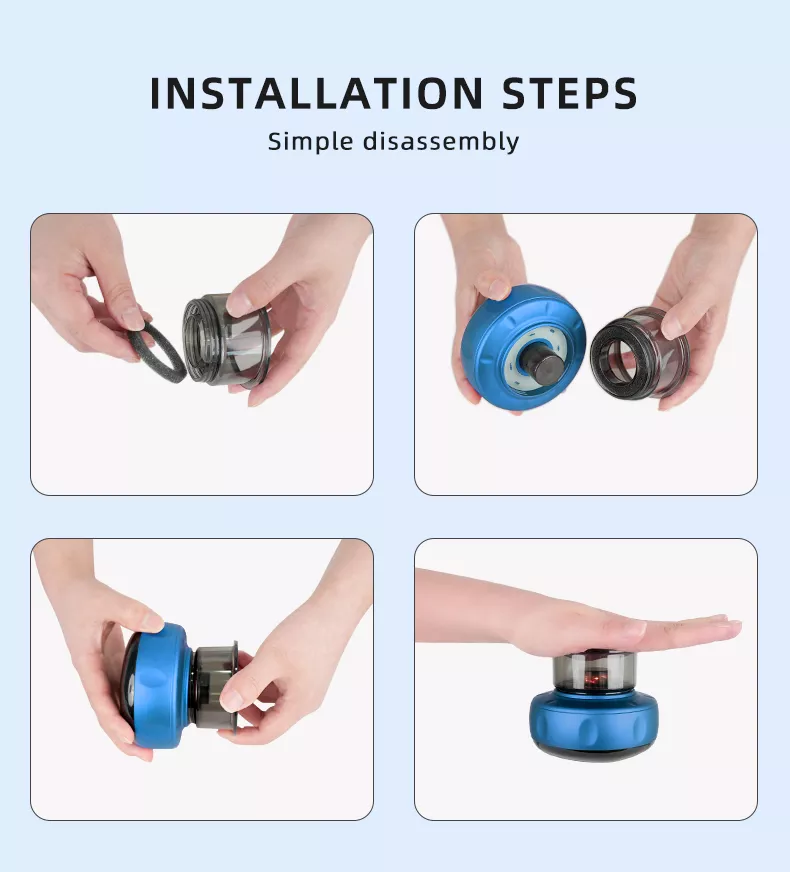 INSTALLATION STEPS
Simple disassembly