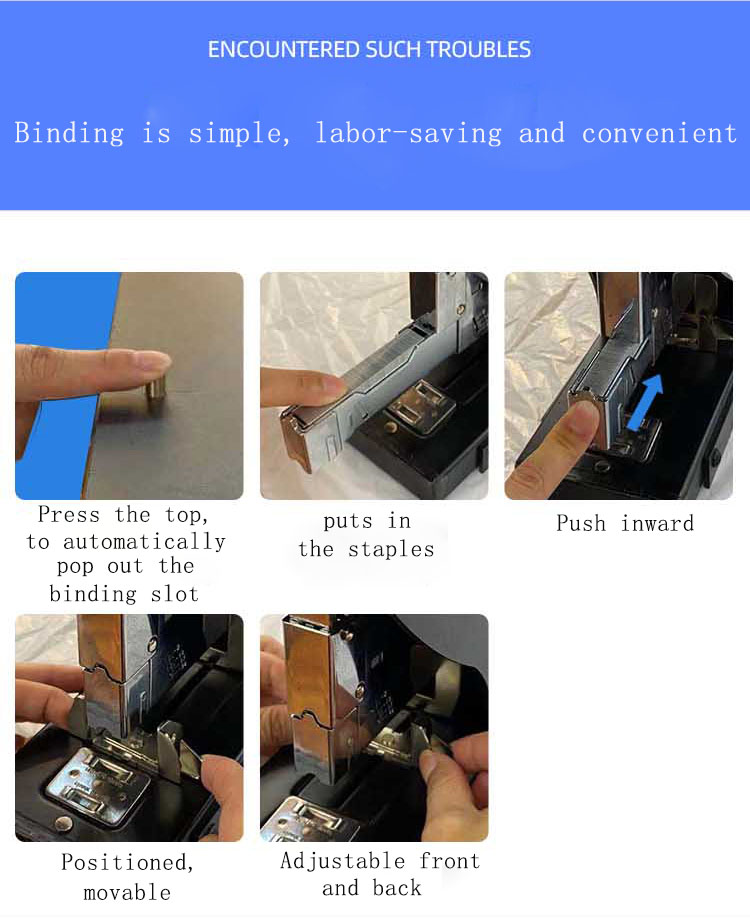 ENCOUNTERED SUCH TROUBLES

Binding is simple, labor-saving and convenient

Press the top, to automatically pop out the binding slot

puts in the staples

Push inward

Positioned, movable

Adjustable front and back