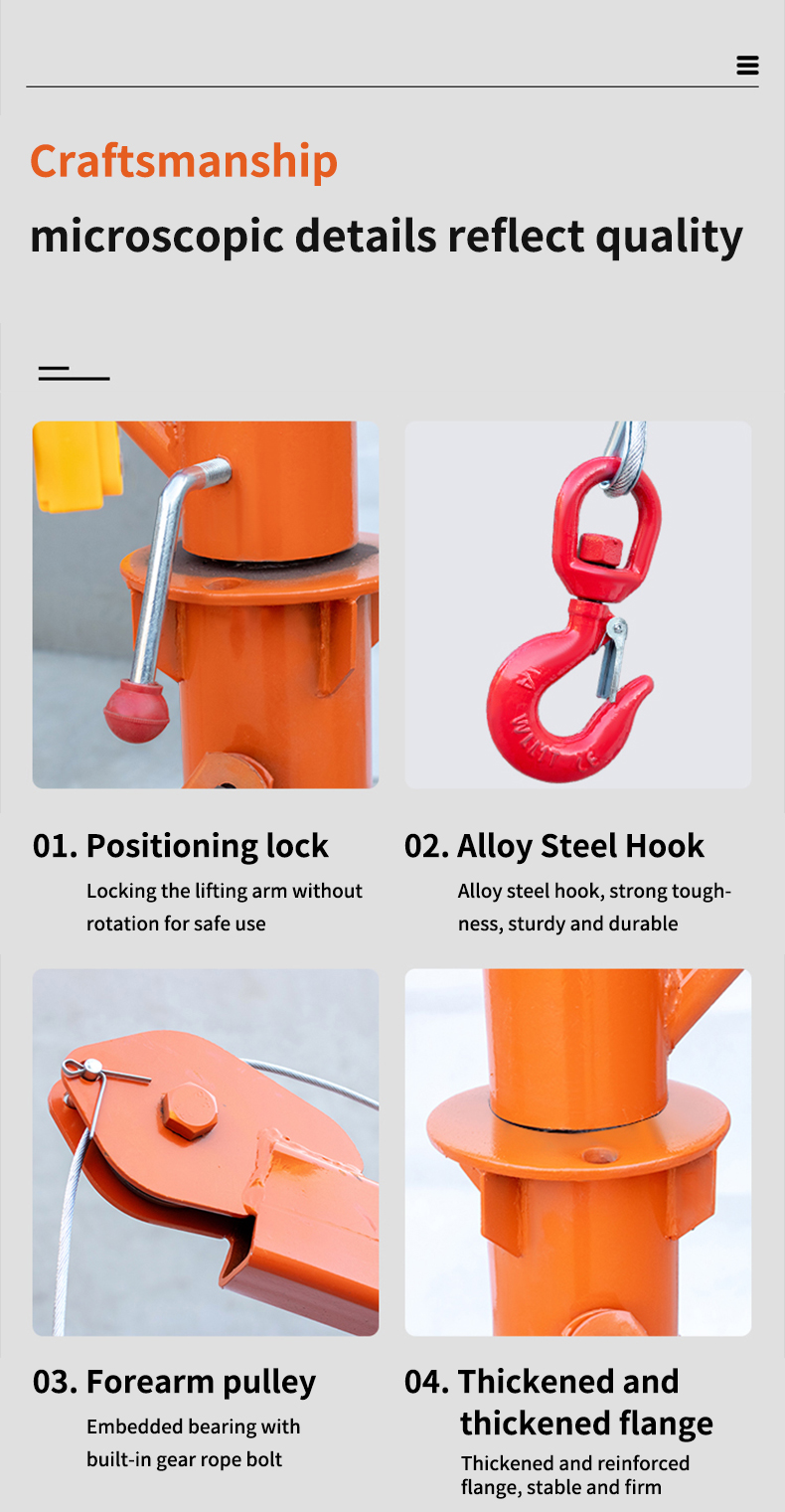 Craftsmanship

microscopic details reflect quality

01. Positioning lock

Locking the lifting arm without rotation for safe use

02. Alloy Steel Hook

Alloy steel hook, strong toughness, sturdy and durable

03. Forearm pulley

Embedded bearing with built-in gear rope bolt

04. Thickened and thickened flange

Thickened and reinforced flange, stable and firm