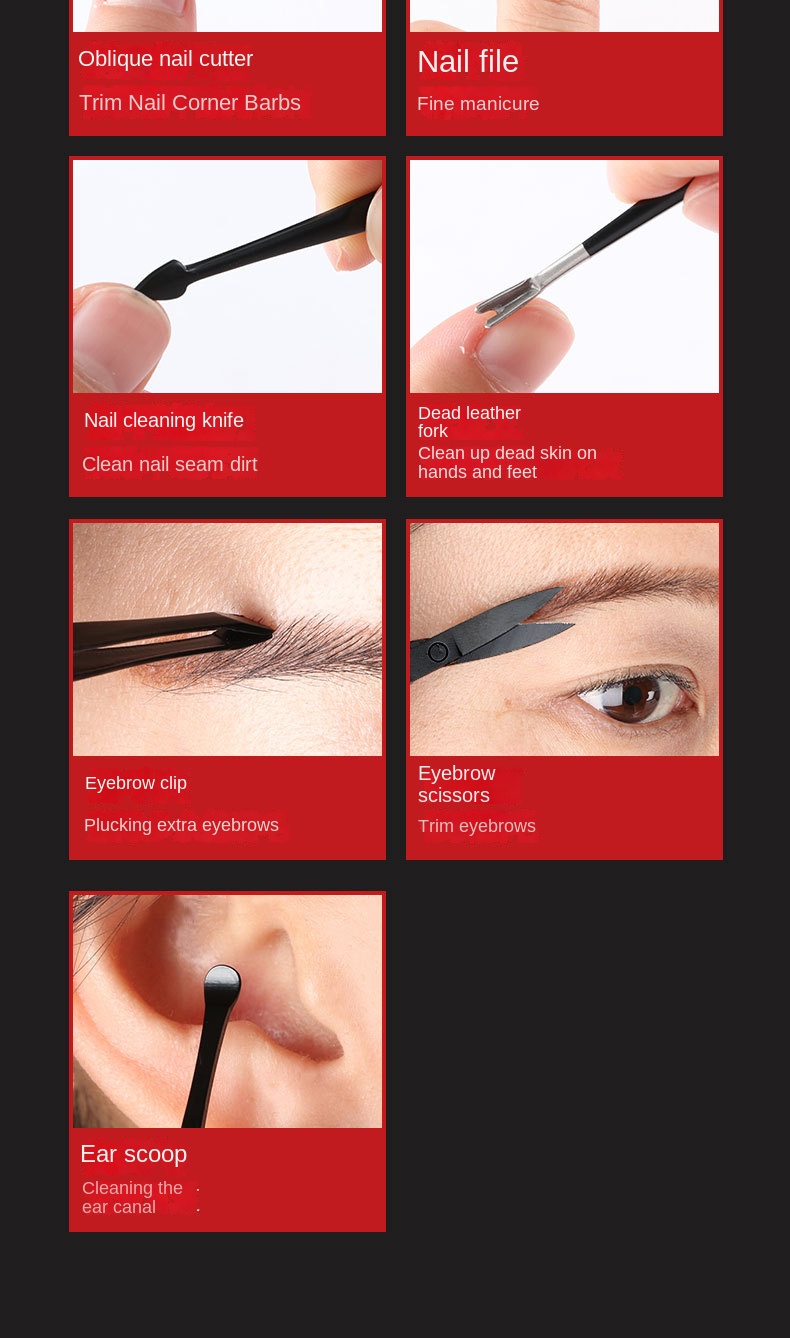 Oblique nail cutter

Trim Nail Corner Barbs

Nail file

Fine manicure

Nail cleaning knife

Clean nail seam dirt

Dead leather fork

Clean up dead skin on hands and feet

Eyebrow clip

Plucking extra eyebrows

Eyebrow scissors

Trim eyebrows

Ear scoop

Cleaning the ear canal