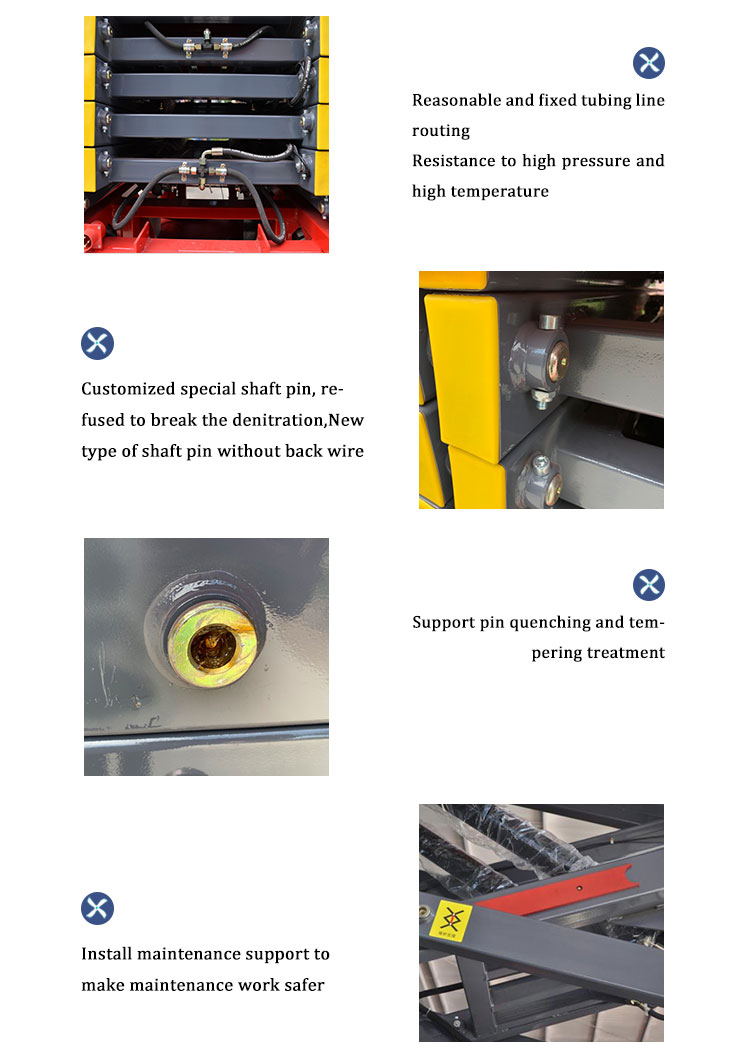 Reasonable and fixed tubing line routing
Resistance to high pressure and high temperature

Customized special shaft pin, refused to break the denitration,New type of shaft pin without back wire

Support pin quenching and tempering treatment

Install maintenance support to make maintenance work safer