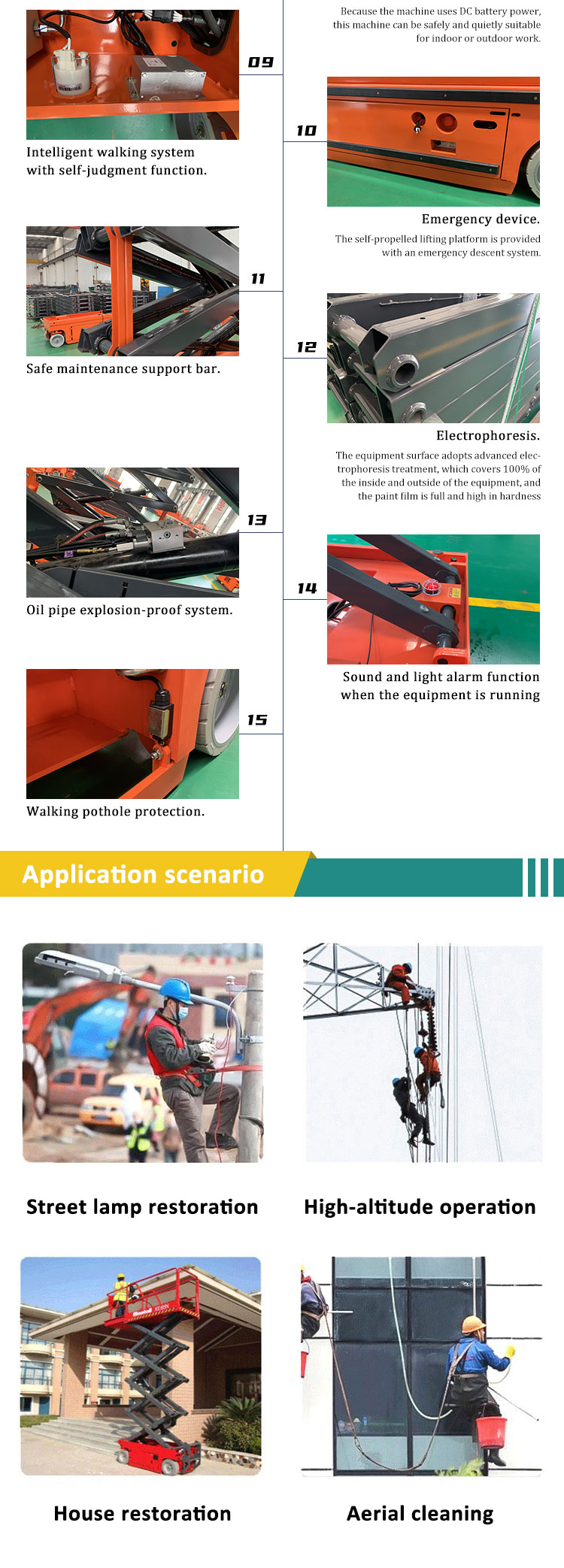 Because the machine uses DC battery power, this machine can be safely and quietly suitable for indoor or outdoor work.

09

Intelligent walking system with self-judgment function.

10

Emergency device.

The self-propelled lifting platform is provided with an emergency descent system.

11

Safe maintenance support bar.

12

Electrophoresis.

The equipment surface adopts advanced electrophoresis treatment, which covers 100% of the inside and outside of the equipment, and the paint film is full and high in hardness

13

Oil pipe explosion-proof system.

14

Sound and light alarm function when the equipment is running

15

Walking pothole protection.

Application scenario

Street lamp restoration

High-altitude operation

House restoration

Aerial cleaning