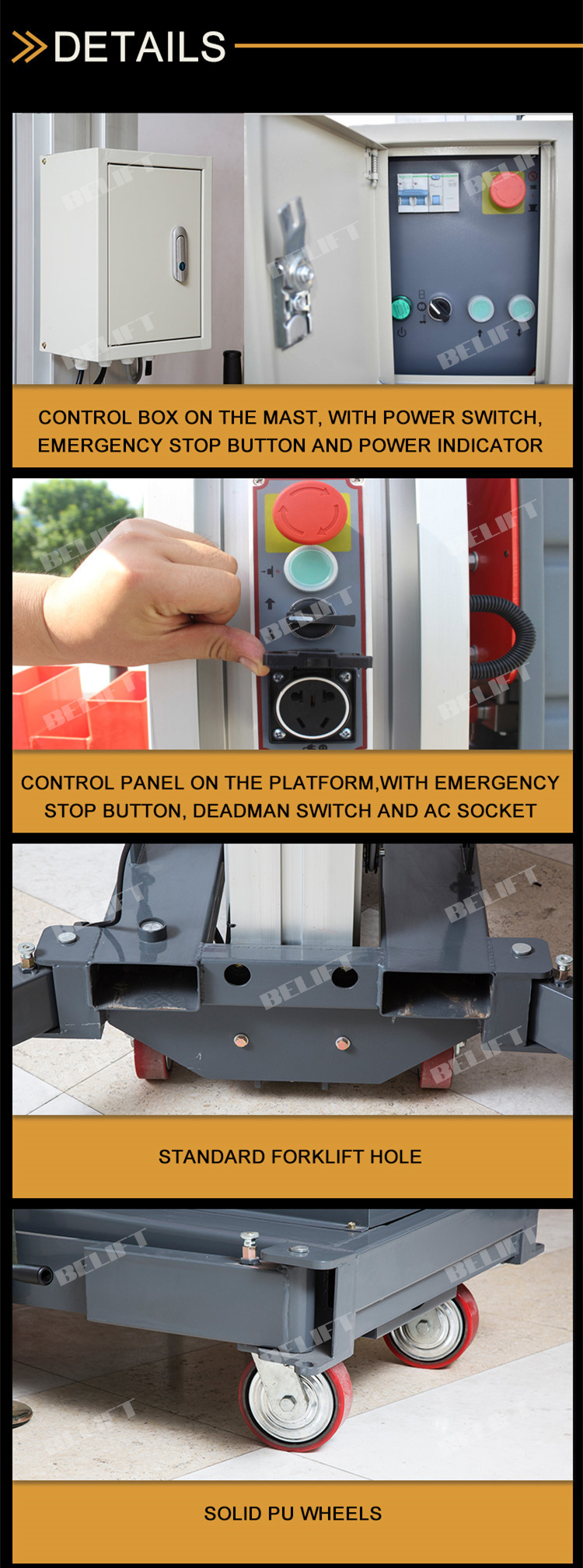 DETAILS

BELIFT

CONTROL BOX ON THE MAST, WITH POWER SWITCH, EMERGENCY STOP BUTTON AND POWER INDICATOR

BELIFT

CONTROL PANEL ON THE PLATFORM,WITH EMERGENCY STOP BUTTON, DEADMAN SWITCH AND AC SOCKET

BELIFT

STANDARD FORKLIFT HOLE

BELIFT

SOLID PU WHEELS