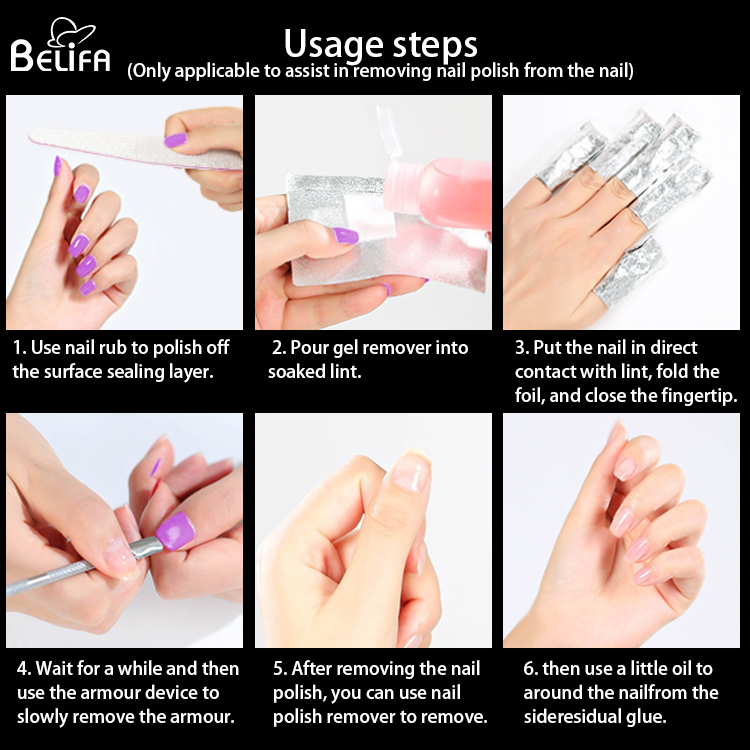 BELIFA

Usage steps
(Only applicable to assist in removing nail polish from the nail)

1. Use nail rub to polish off the surface sealing layer.

2. Pour gel remover into soaked lint.

3. Put the nail in direct contact with lint, fold the foil, and close the fingertip.

4. Wait for a while and then use the armour device to slowly remove the armour.

5. After removing the nail polish, you can use nail polish remover to remove.

6. then use a little oil to around the nailfrom the sideresidual glue.