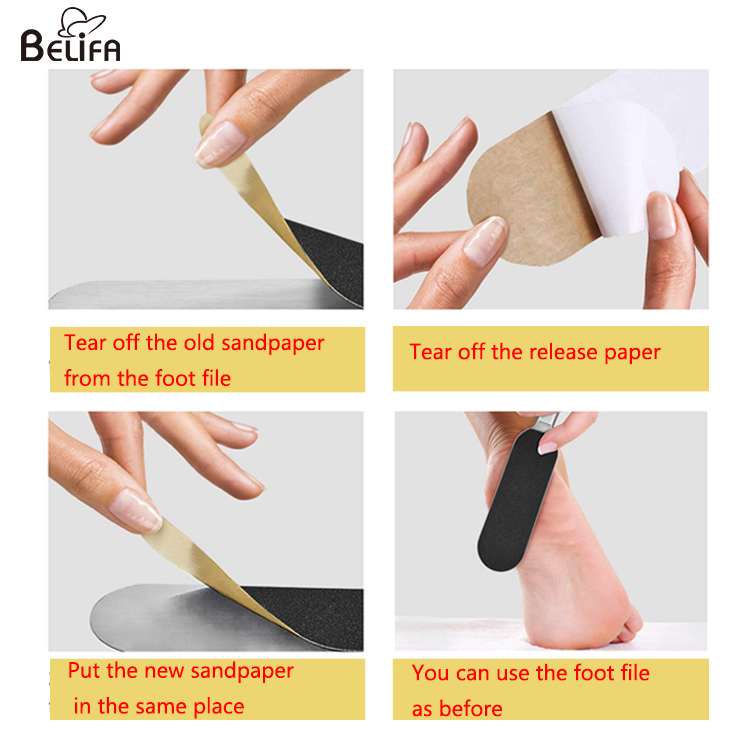 BELIFA

Tear off the old sandpaper from the foot file

Tear off the release paper

Put the new sandpaper in the same place

You can use the foot file as before