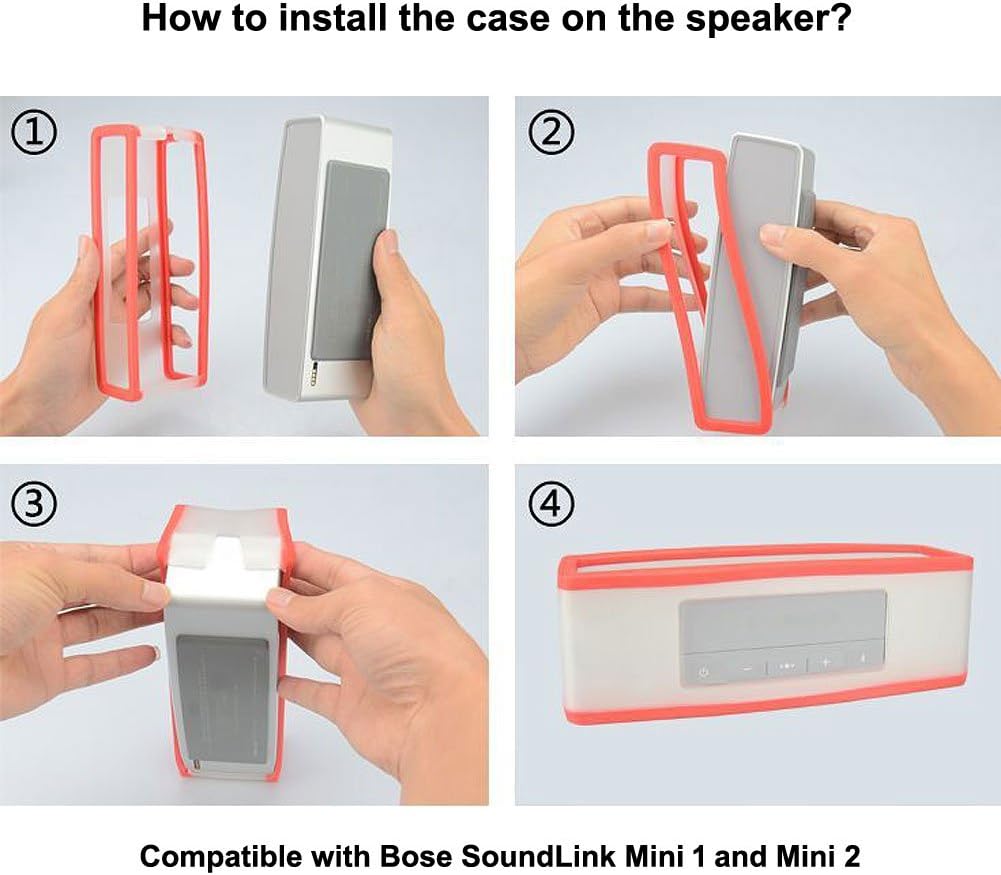 How to install the case on the speaker?

①

②

③

④

Compatible with Bose SoundLink Mini 1 and Mini 2