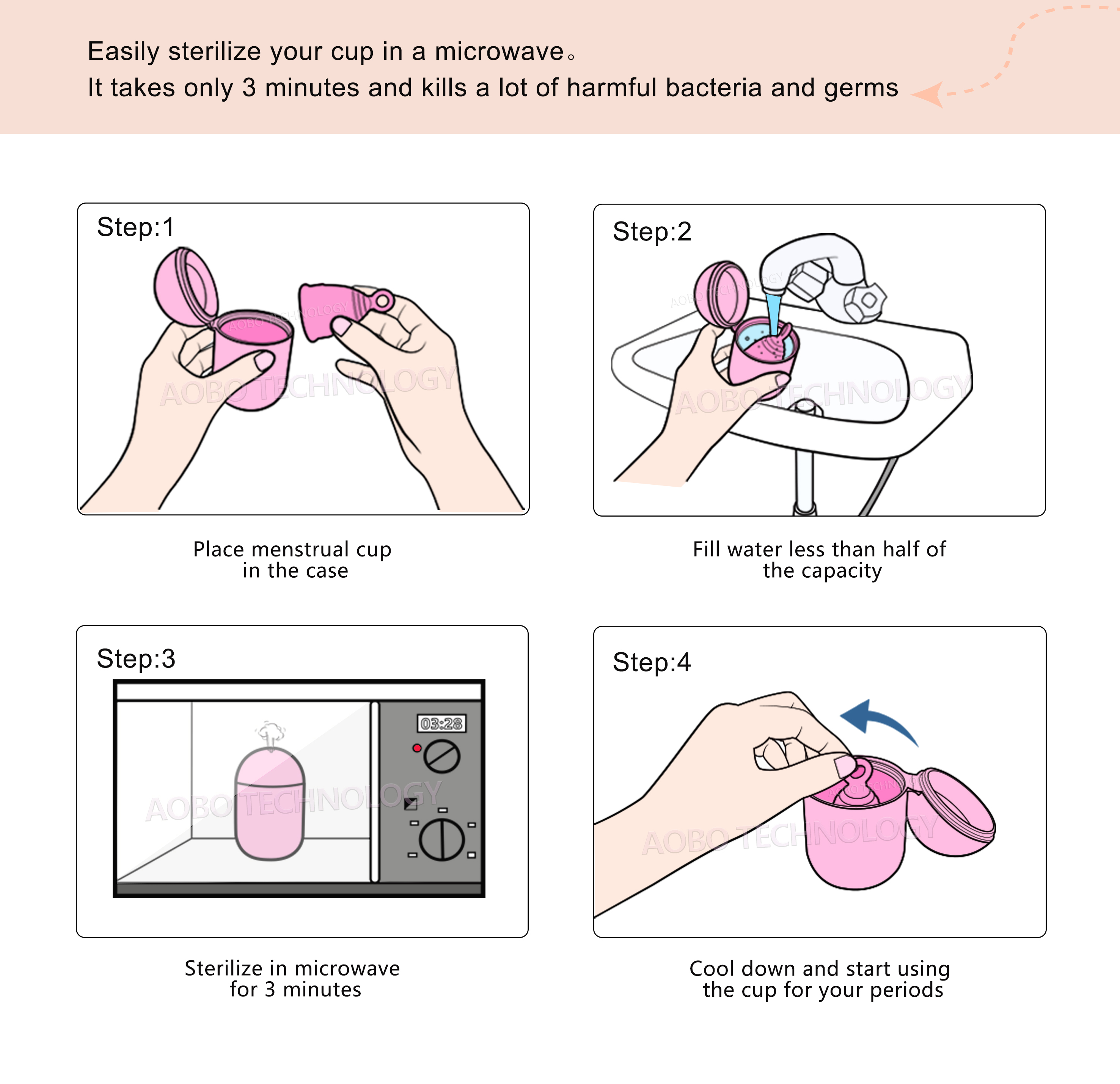 Easily sterilize your cup in a microwave。
It takes only 3 minutes and kills a lot of harmful bacteria and germs

Step:1

AOBO TECHNOLOGY

Place menstrual cup in the case

Step:2

AOBO TECHNOLOGY

Fill water less than half of the capacity

Step:3

03:28

AOBO TECHNOLOGY

Sterilize in microwave for 3 minutes

Step:4

AOBO TECHNOLOGY

Cool down and start using the cup for your periods