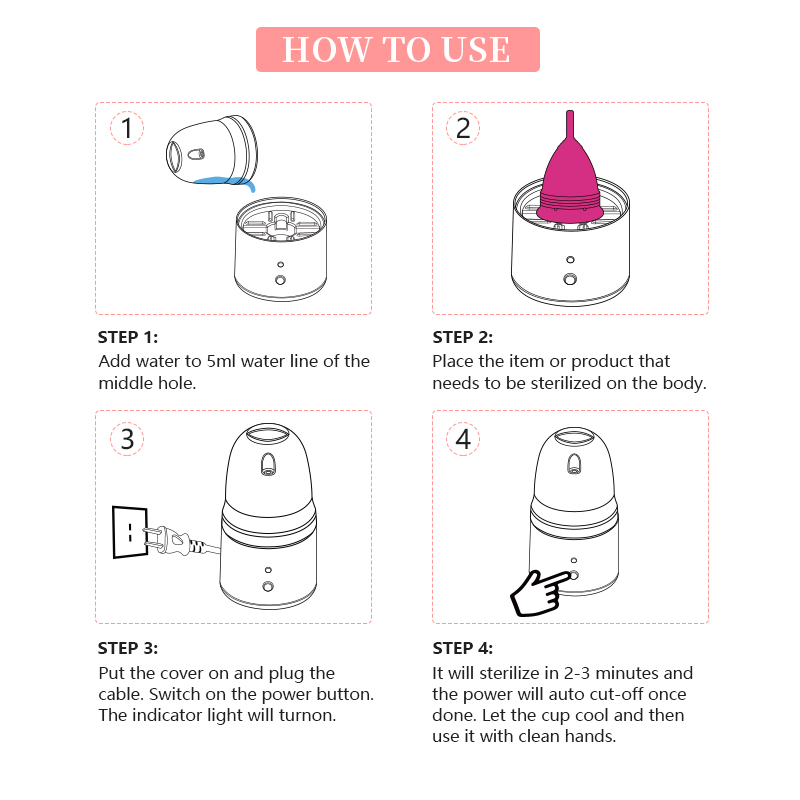 HOW TO USE

1

STEP 1:
Add water to 5ml water line of the middle hole.

2

STEP 2:
Place the item or product that needs to be sterilized on the body.

3

STEP 3:
Put the cover on and plug the cable. Switch on the power button. The indicator light will turnon.

4

STEP 4:
It will sterilize in 2-3 minutes and the power will auto cut-off once done. Let the cup cool and then use it with clean hands.