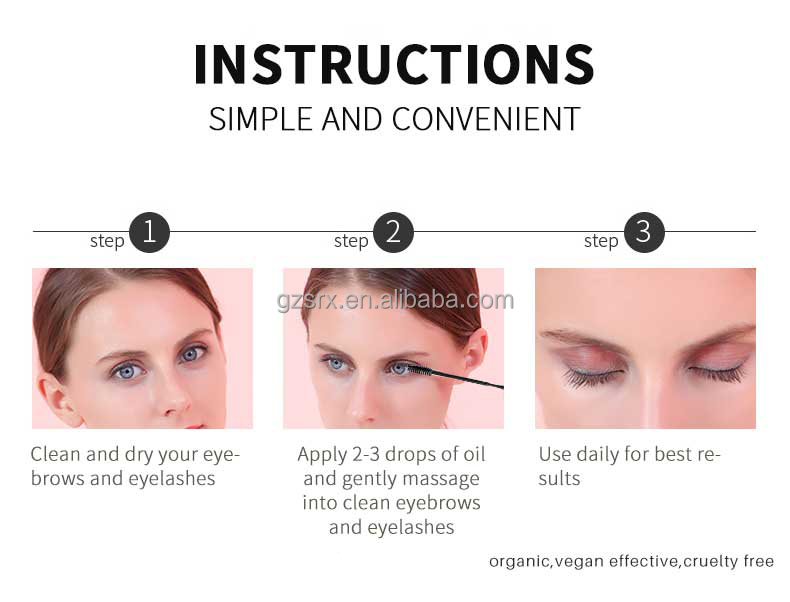 INSTRUCTIONS
SIMPLE AND CONVENIENT

step 1

step 2

step 3

gzsrx.en.alibaba.com

Clean and dry your eyebrows and eyelashes

Apply 2-3 drops of oil and gently massage into clean eyebrows and eyelashes

Use daily for best results

organic,vegan effective,cruelty free