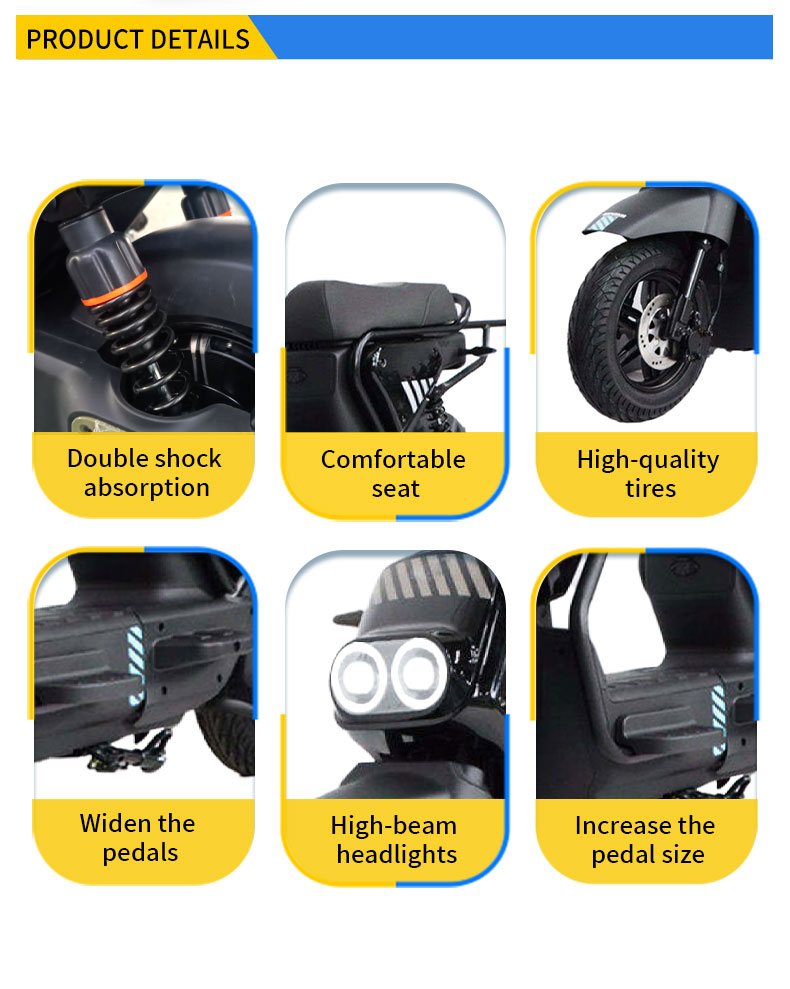 PRODUCT DETAILS

Double shock absorption

Comfortable seat

High-quality tires

Widen the pedals

High-beam headlights

Increase the pedal size