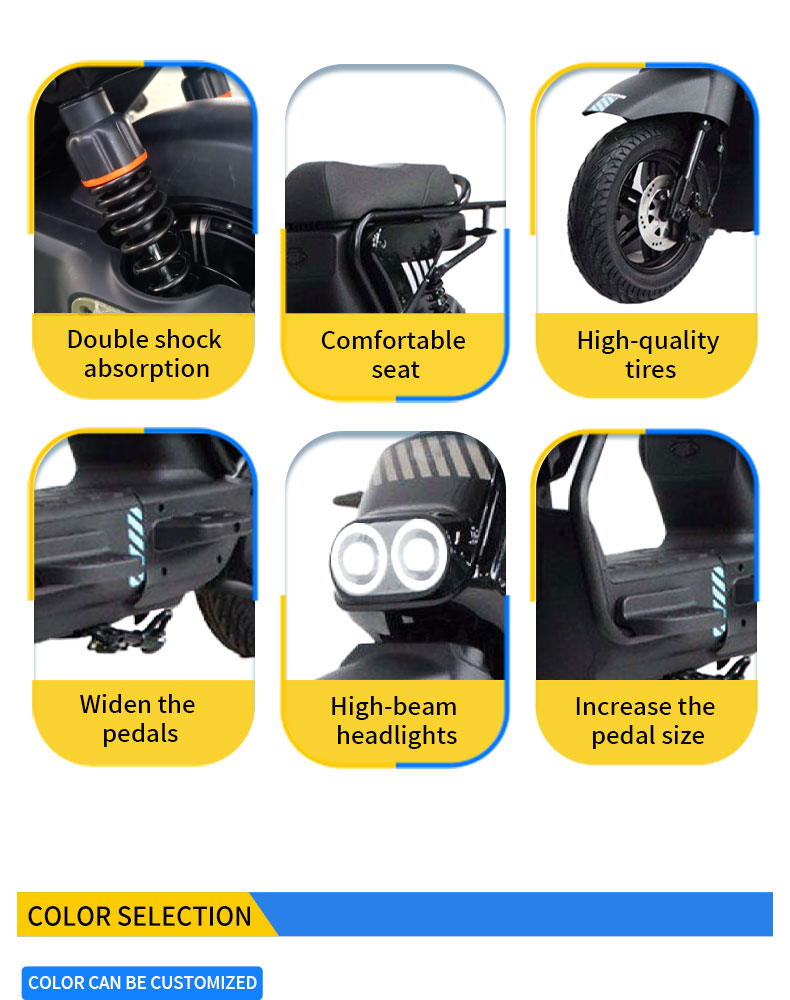 Double shock absorption

Comfortable seat

High-quality tires

Widen the pedals

High-beam headlights

Increase the pedal size

COLOR SELECTION

COLOR CAN BE CUSTOMIZED