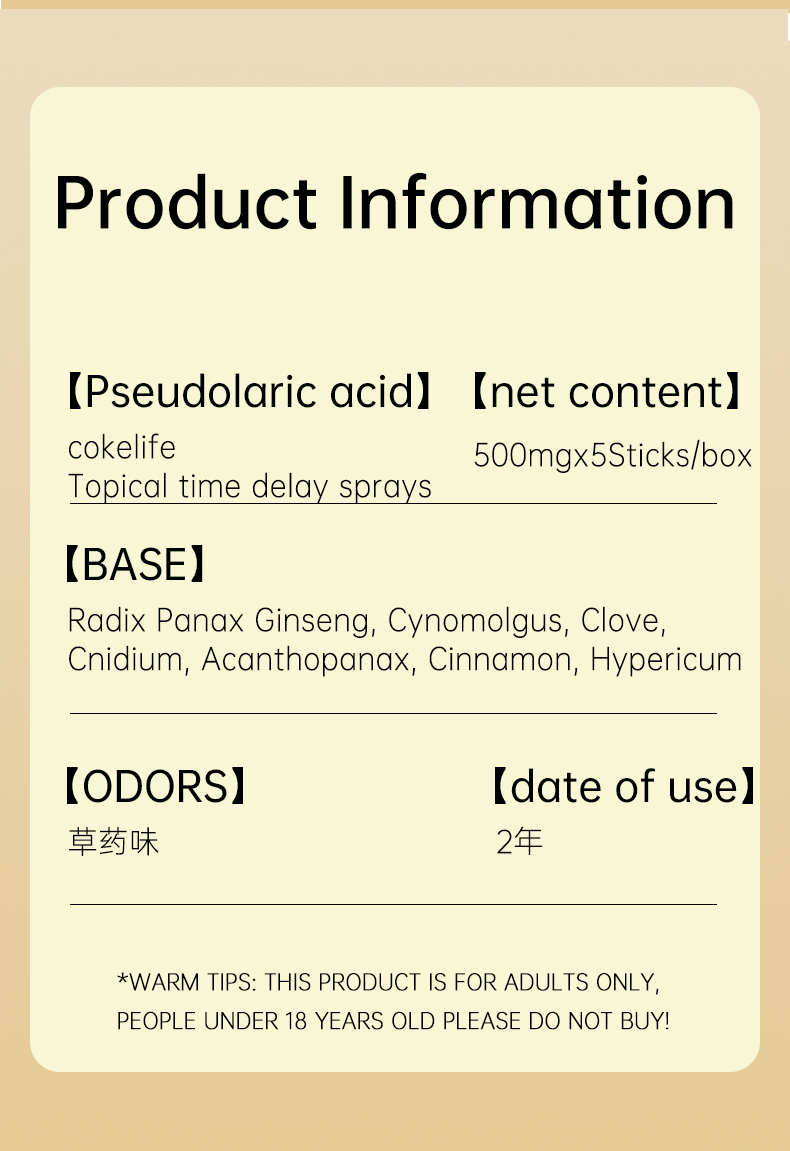 Product Information

【Pseudolaric acid】

cokelife
Topical time delay sprays

【net content】

500mgx5Sticks/box

【BASE】

Radix Panax Ginseng, Cynomolgus, Clove, Cnidium, Acanthopanax, Cinnamon, Hypericum

【ODORS】

草药味

【date of use】

2年

*WARM TIPS: THIS PRODUCT IS FOR ADULTS ONLY, PEOPLE UNDER 18 YEARS OLD PLEASE DO NOT BUY!