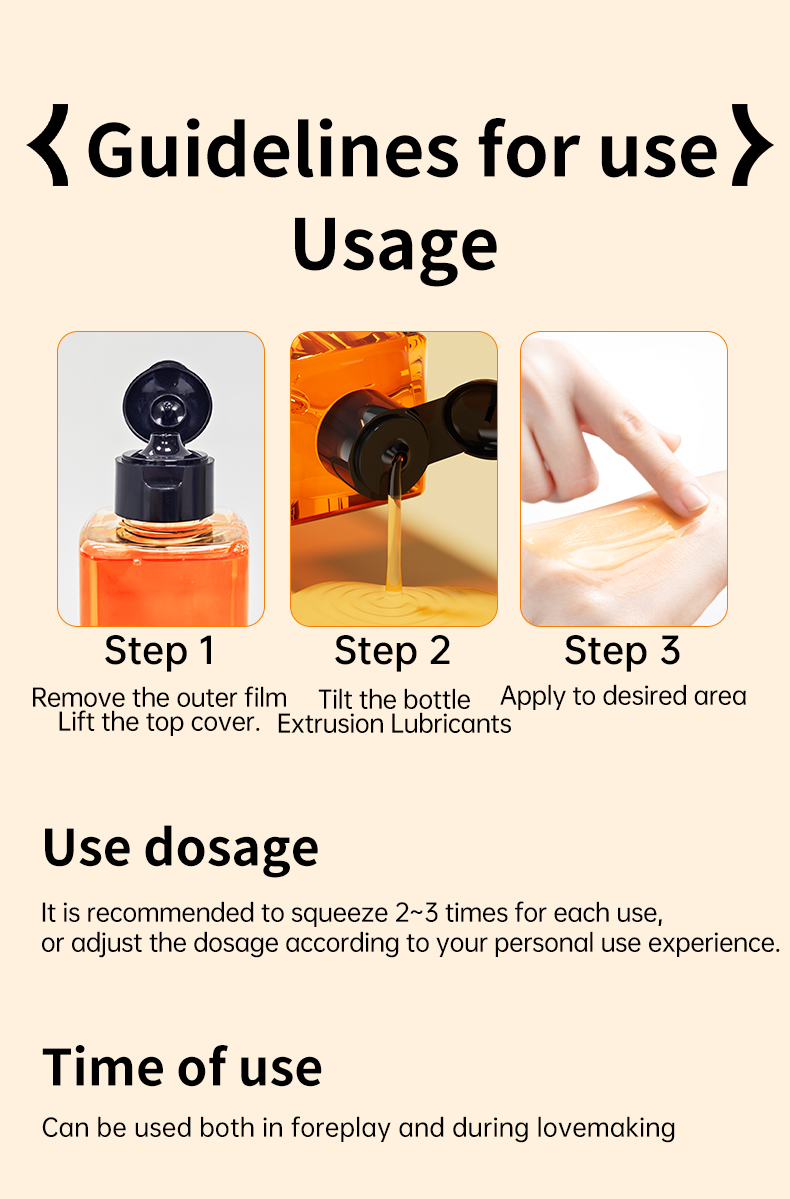 《Guidelines for use》
Usage

Step 1
Remove the outer film
Lift the top cover.

Step 2
Tilt the bottle
Extrusion Lubricants

Step 3
Apply to desired area

Use dosage

It is recommended to squeeze 2~3 times for each use, or adjust the dosage according to your personal use experience.

Time of use

Can be used both in foreplay and during lovemaking