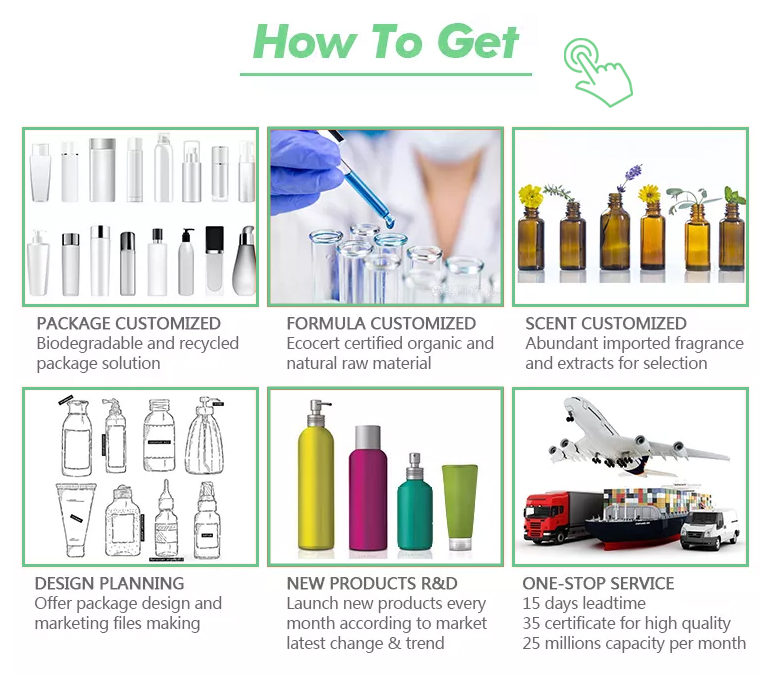 How To Get

PACKAGE CUSTOMIZED
Biodegradable and recycled package solution

FORMULA CUSTOMIZED
Ecocert certified organic and natural raw material

SCENT CUSTOMIZED
Abundant imported fragrance and extracts for selection

DESIGN PLANNING
Offer package design and marketing files making

NEW PRODUCTS R&D
Launch new products every month according to market latest change & trend

ONE-STOP SERVICE
15 days leadtime
35 certificate for high quality
25 millions capacity per month