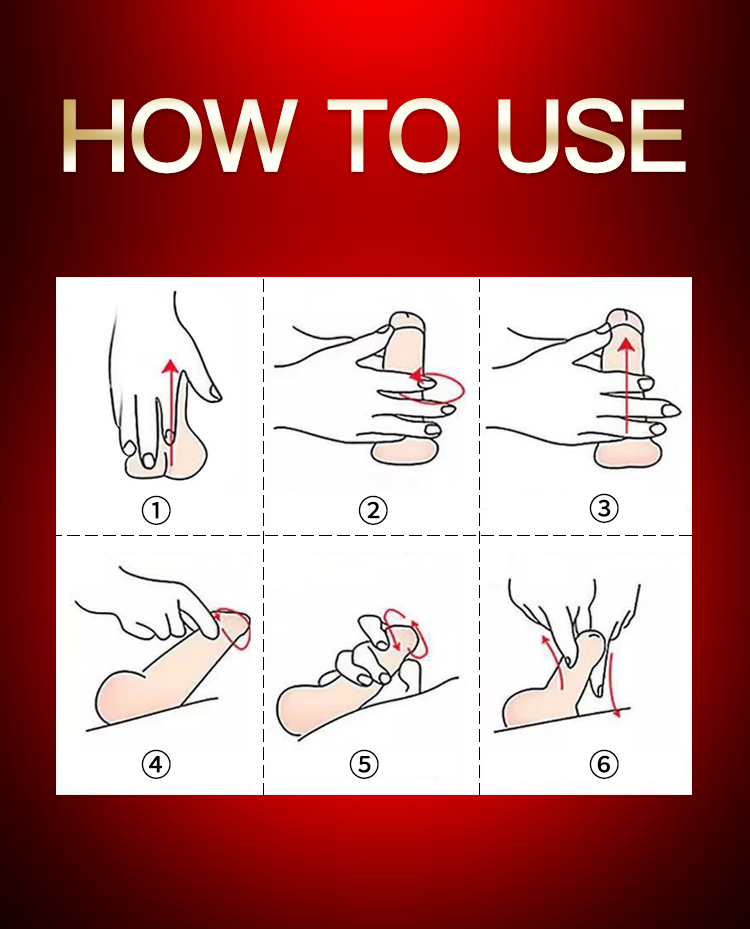 HOW TO USE

①

②

③

④

⑤

⑥