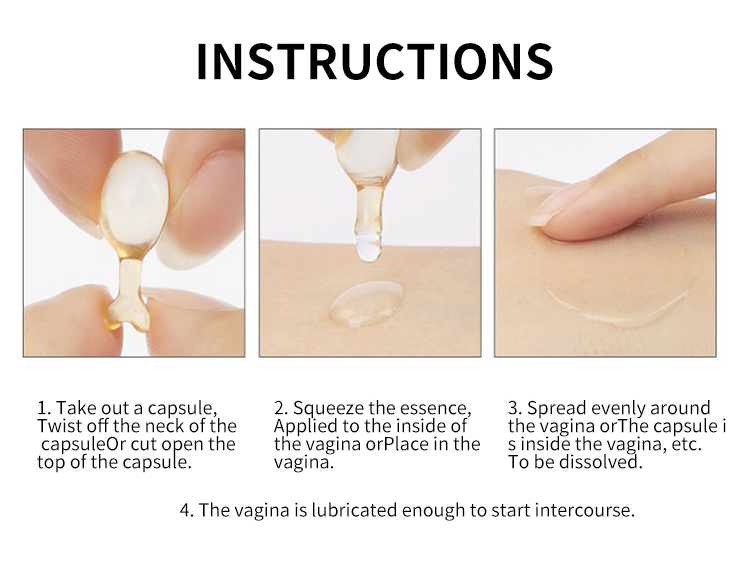 INSTRUCTIONS

1. Take out a capsule, Twist off the neck of the capsuleOr cut open the top of the capsule.

2. Squeeze the essence, Applied to the inside of the vagina orPlace in the vagina.

3. Spread evenly around the vagina orThe capsule i s inside the vagina, etc. To be dissolved.

4. The vagina is lubricated enough to start intercourse.