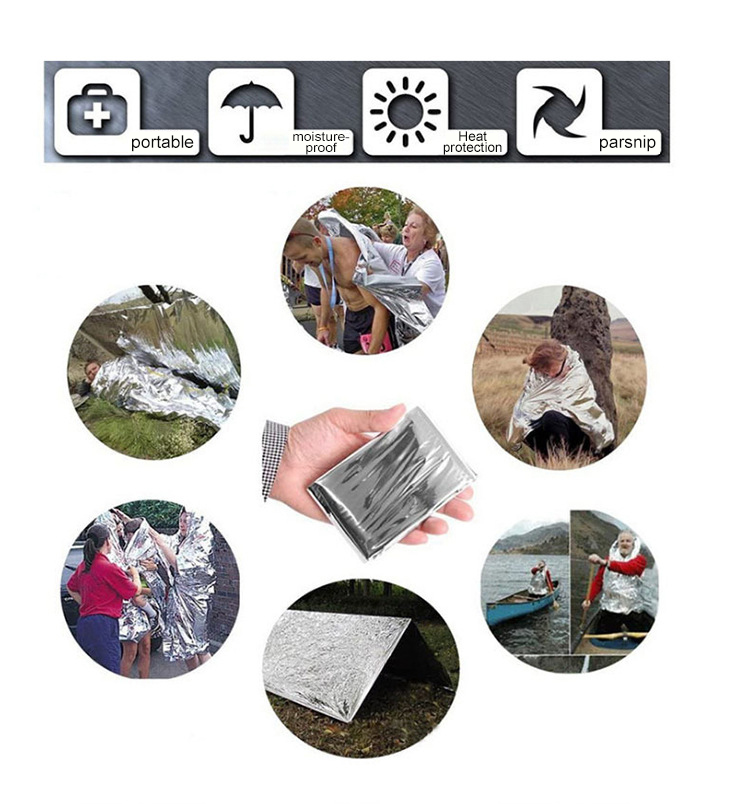 portable

moisture-proof

Heat protection

parsnip