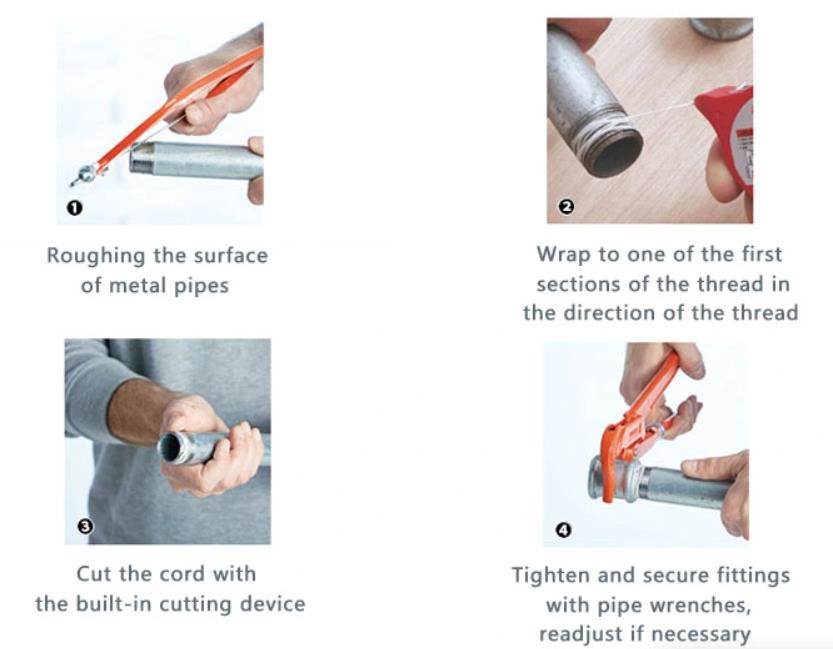 ❶

Roughing the surface of metal pipes

❷

Wrap to one of the first sections of the thread in the direction of the thread

❸

Cut the cord with the built-in cutting device

❹

Tighten and secure fittings with pipe wrenches, readjust if necessary