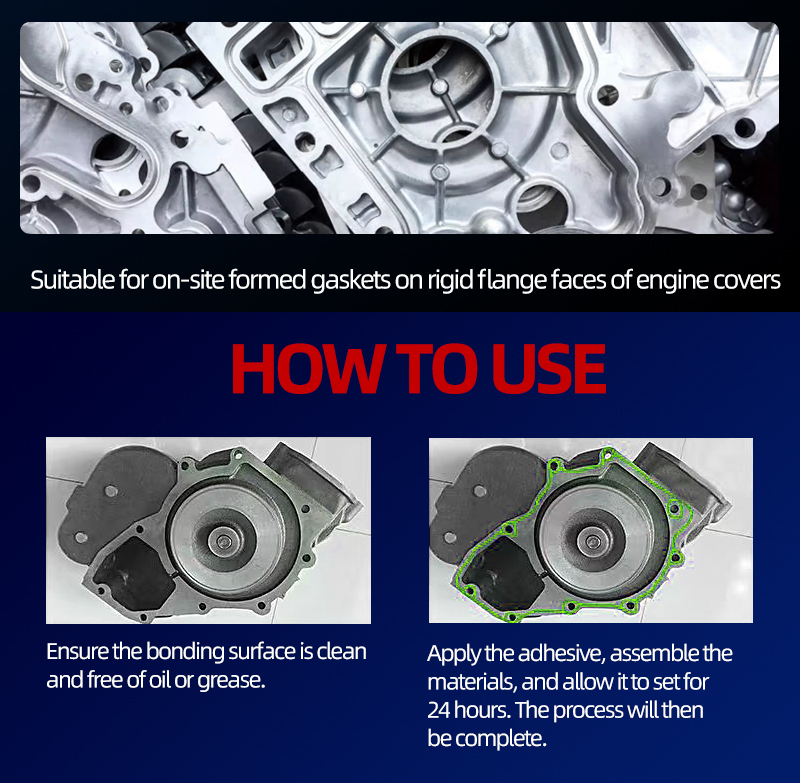 Suitable for on-site formed gaskets on rigid flange faces of engine covers

HOW TO USE

Ensure the bonding surface is clean and free of oil or grease.

Apply the adhesive, assemble the materials, and allow it to set for 24 hours. The process will then be complete.