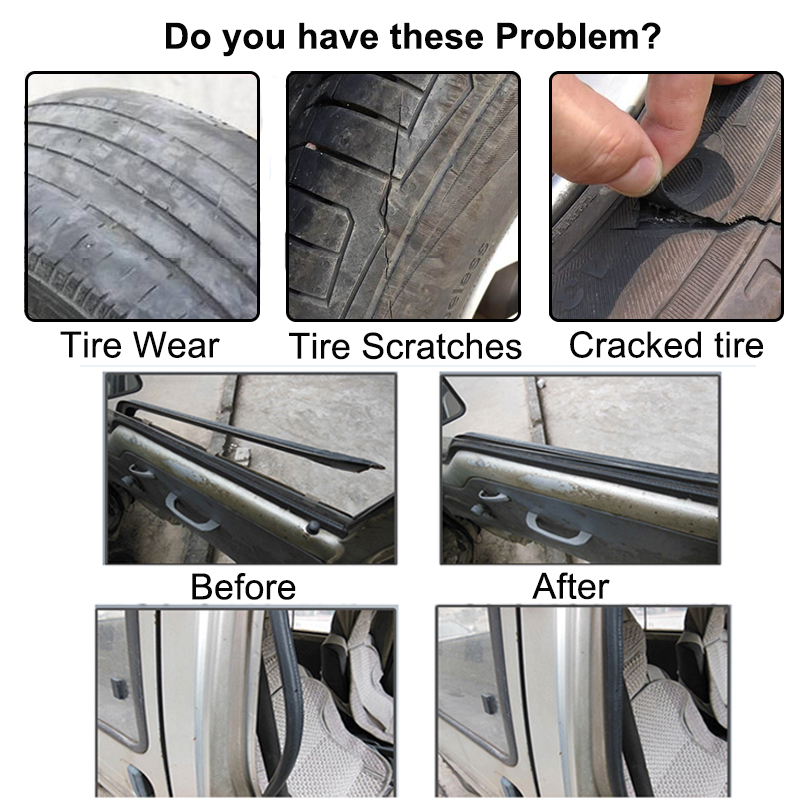 Do you have these Problem?

Tire Wear

Tire Scratches

Cracked tire

Before

After