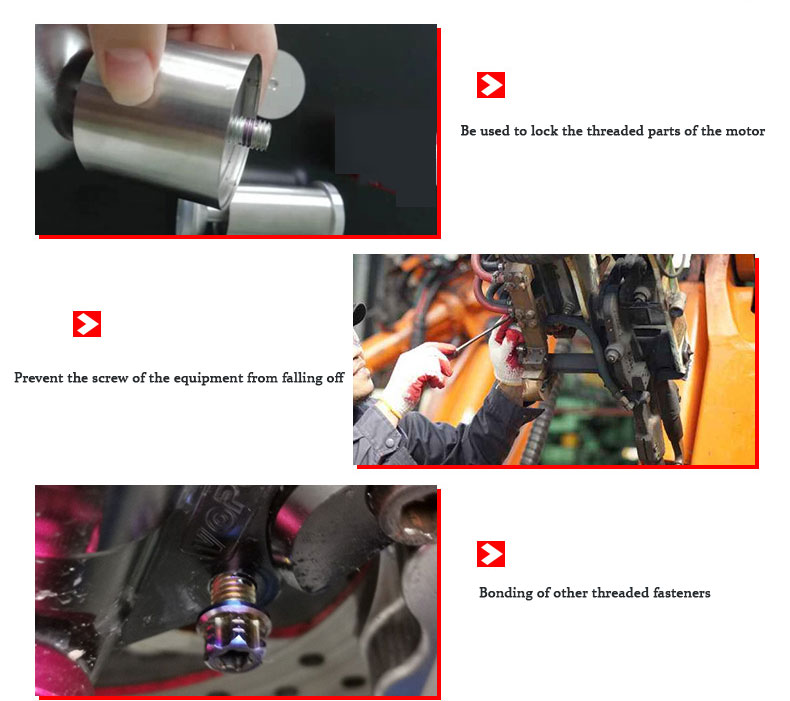 Be used to lock the threaded parts of the motor

Prevent the screw of the equipment from falling off

Bonding of other threaded fasteners