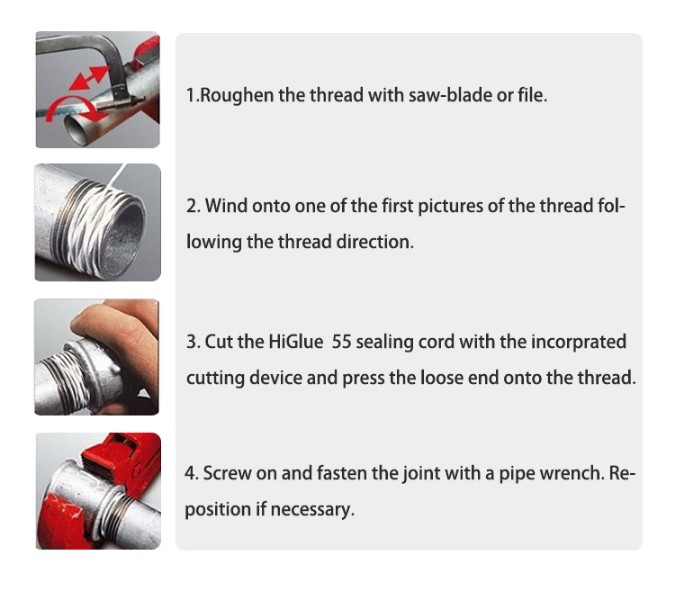 1.Roughen the thread with saw-blade or file.

2. Wind onto one of the first pictures of the thread following the thread direction.

3. Cut the HiGlue 55 sealing cord with the incorprated cutting device and press the loose end onto the thread.

4. Screw on and fasten the joint with a pipe wrench. Reposition if necessary.