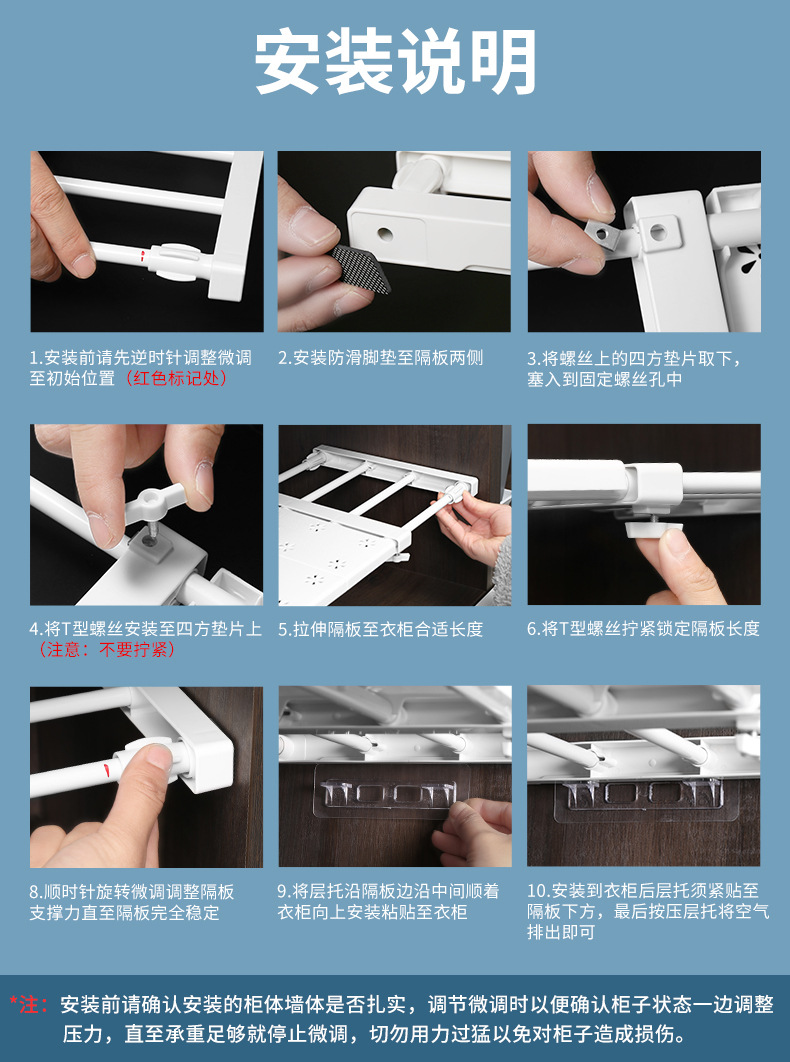 安装说明

1.安装前请先逆时针调整微调至初始位置（红色标记处）

2.安装防滑脚垫至隔板两侧

3.将螺丝上的四方垫片取下，塞入到固定螺丝孔中

4.将T型螺丝安装至四方垫片上（注意：不要拧紧）

5.拉伸隔板至衣柜合适长度

6.将T型螺丝拧紧锁定隔板长度

8.顺时针旋转微调调整隔板支撑力直至隔板完全稳定

9.将层托沿隔板边沿中间顺着衣柜向上安装粘贴至衣柜

10.安装到衣柜后层托须紧贴至隔板下方，最后按压层托将空气排出即可

*注：安装前请确认安装的柜体墙体是否扎实，调节微调时以便确认柜子状态一边调整压力，直至承重足够就停止微调，切勿用力过猛以免对柜子造成损伤。