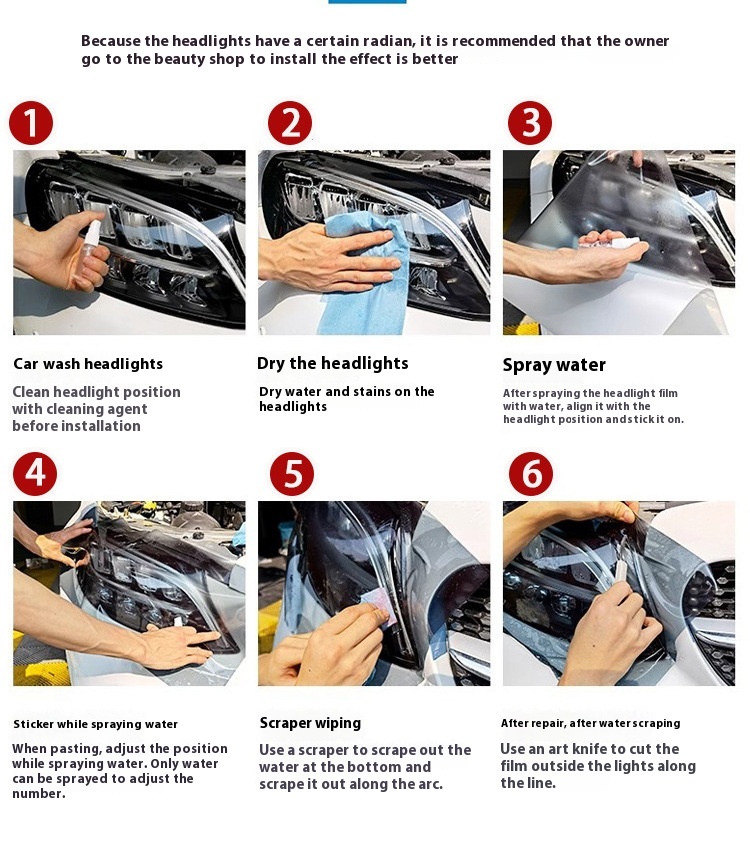 Because the headlights have a certain radian, it is recommended that the owner go to the beauty shop to install the effect is better

1

Car wash headlights

Clean headlight position with cleaning agent before installation

2

Dry the headlights

Dry water and stains on the headlights

3

Spray water

After spraying the headlight film with water, align it with the headlight position and stick it on.

4

Sticker while spraying water

When pasting, adjust the position while spraying water. Only water can be sprayed to adjust the number.

5

Scraper wiping

Use a scraper to scrape out the water at the bottom and scrape it out along the arc.

6

After repair, after water scraping

Use an art knife to cut the film outside the lights along the line.