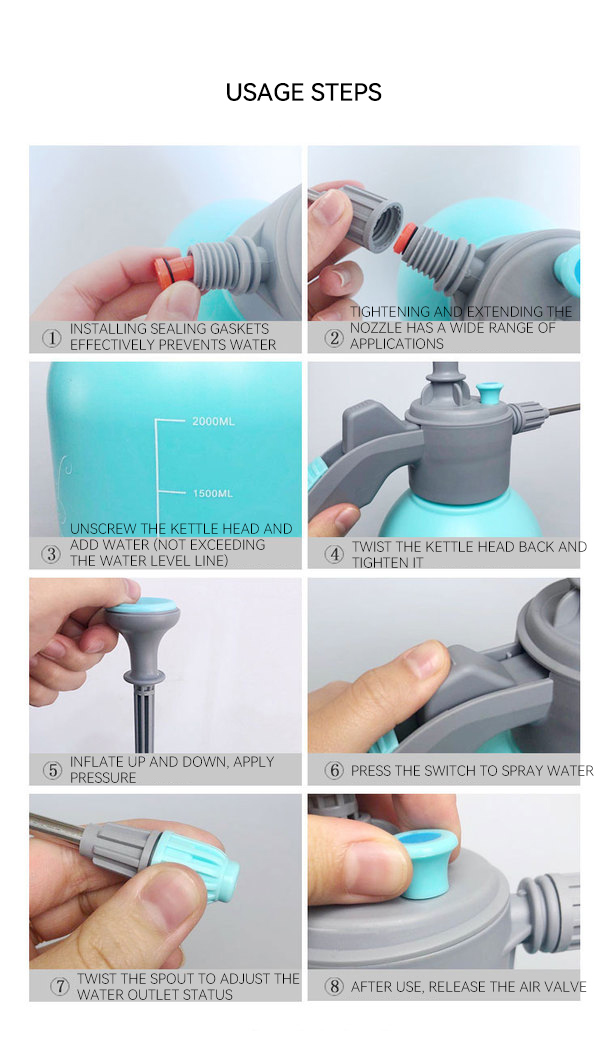 USAGE STEPS

① INSTALLING SEALING GASKETS EFFECTIVELY PREVENTS WATER

② TIGHTENING AND EXTENDING THE NOZZLE HAS A WIDE RANGE OF APPLICATIONS

2000ML

1500ML

③ UNSCREW THE KETTLE HEAD AND ADD WATER (NOT EXCEEDING THE WATER LEVEL LINE)

④ TWIST THE KETTLE HEAD BACK AND TIGHTEN IT

⑤ INFLATE UP AND DOWN, APPLY PRESSURE

⑥ PRESS THE SWITCH TO SPRAY WATER

⑦ TWIST THE SPOUT TO ADJUST THE WATER OUTLET STATUS

⑧ AFTER USE, RELEASE THE AIR VALVE