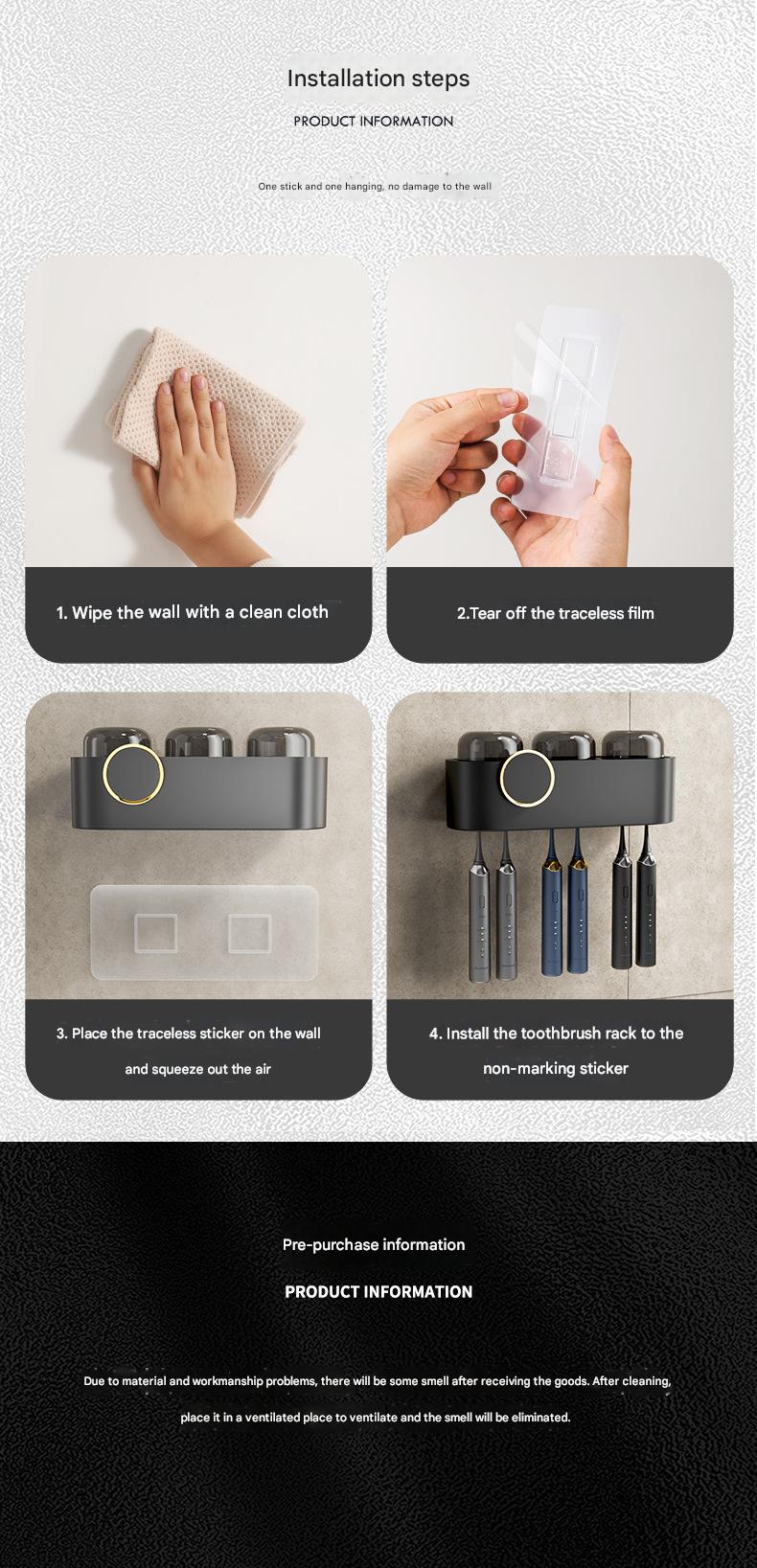 Installation steps

PRODUCT INFORMATION

One stick and one hanging, no damage to the wall

1. Wipe the wall with a clean cloth

2.Tear off the traceless film

3. Place the traceless sticker on the wall and squeeze out the air

4. Install the toothbrush rack to the non-marking sticker

Pre-purchase information

PRODUCT INFORMATION

Due to material and workmanship problems, there will be some smell after receiving the goods. After cleaning, place it in a ventilated place to ventilate and the smell will be eliminated.