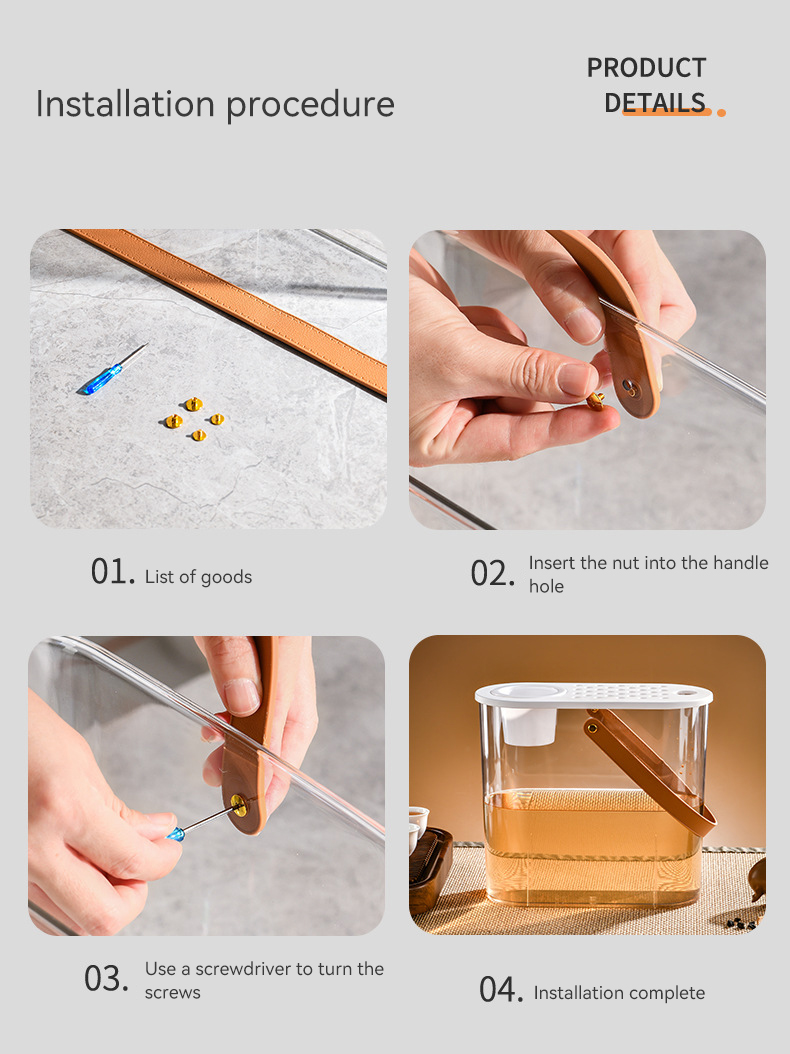 Installation procedure

PRODUCT DETAILS

01. List of goods

02. Insert the nut into the handle hole

03. Use a screwdriver to turn the screws

04. Installation complete