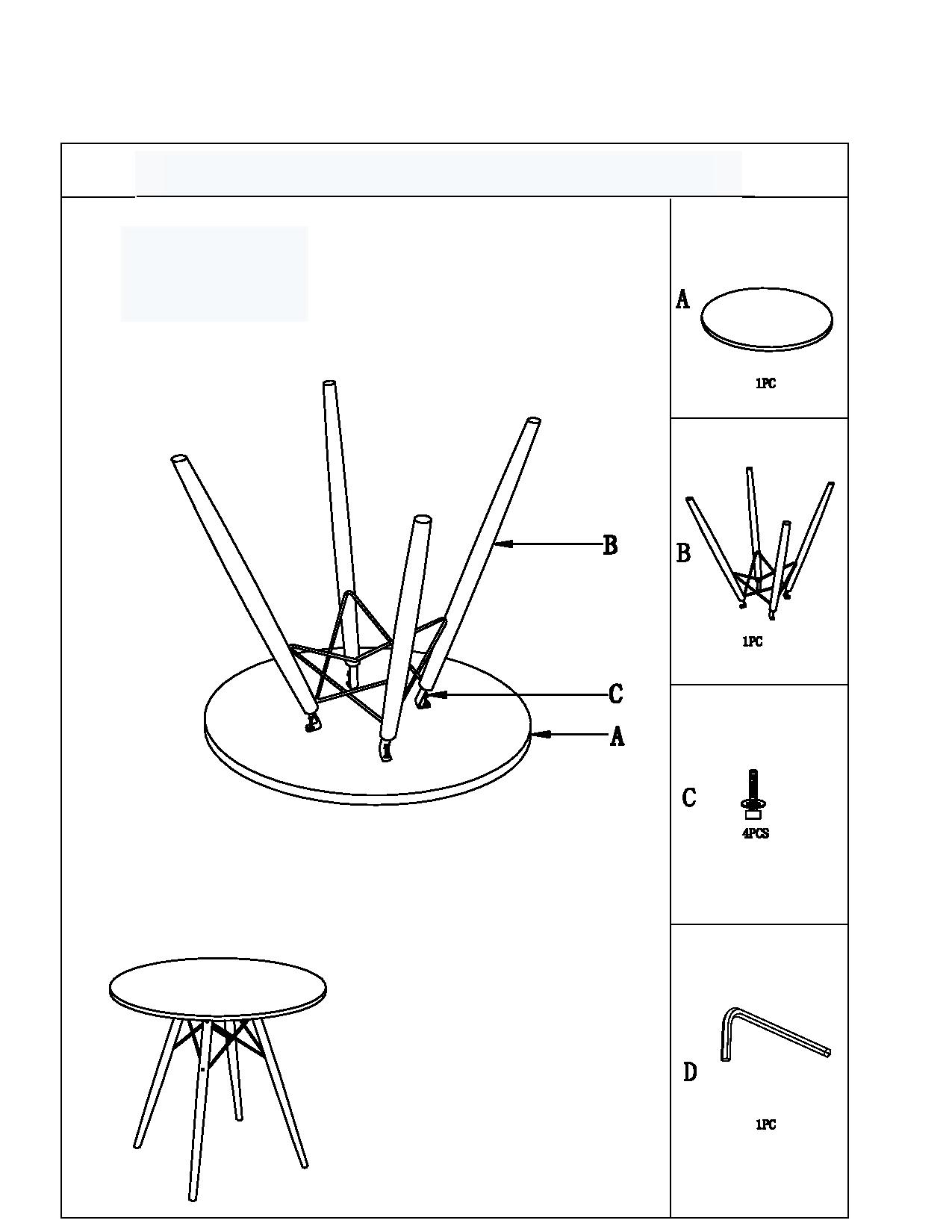 B

C

A

A

1PC

B

1PC

C

4PCS

D

1PC