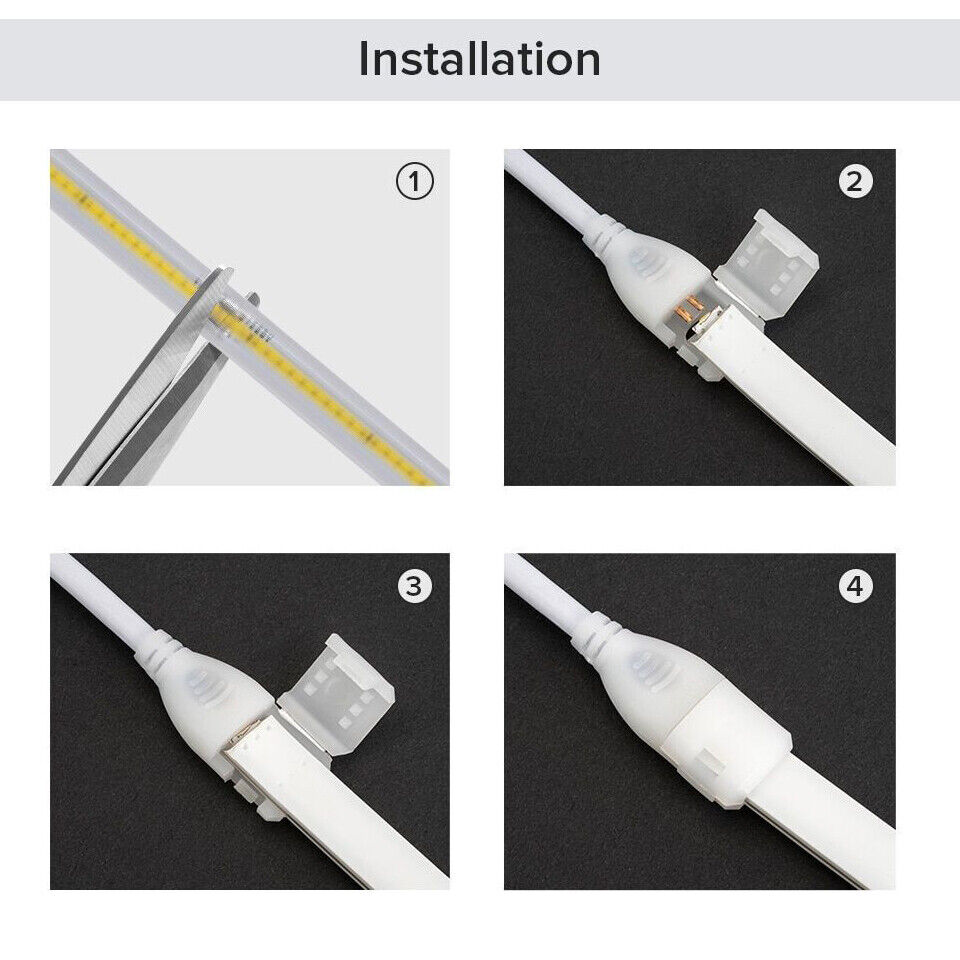 Installation

1

2

3

4