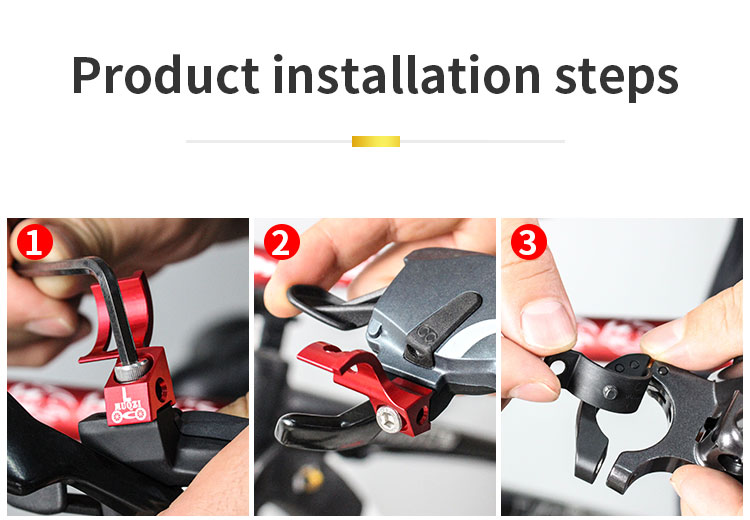 Product installation steps

1

MUQZI

2

3