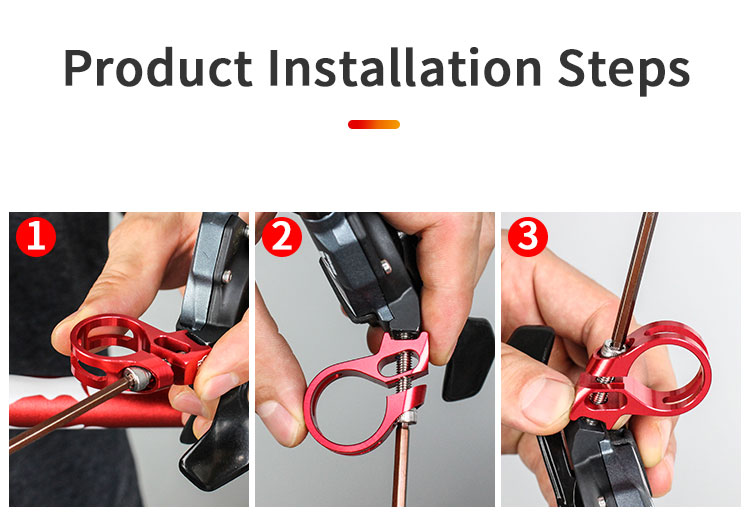 Product Installation Steps

1

2

3