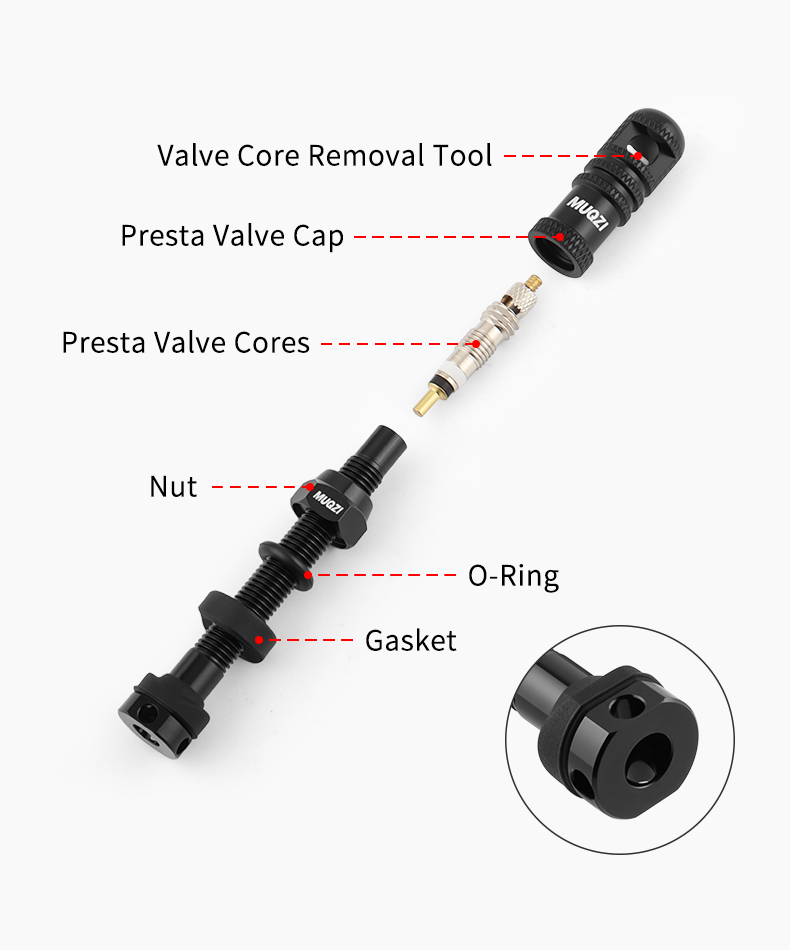 Valve Core Removal Tool

MUQZI

Presta Valve Cap

Presta Valve Cores

Nut

MUQZI

O-Ring

Gasket