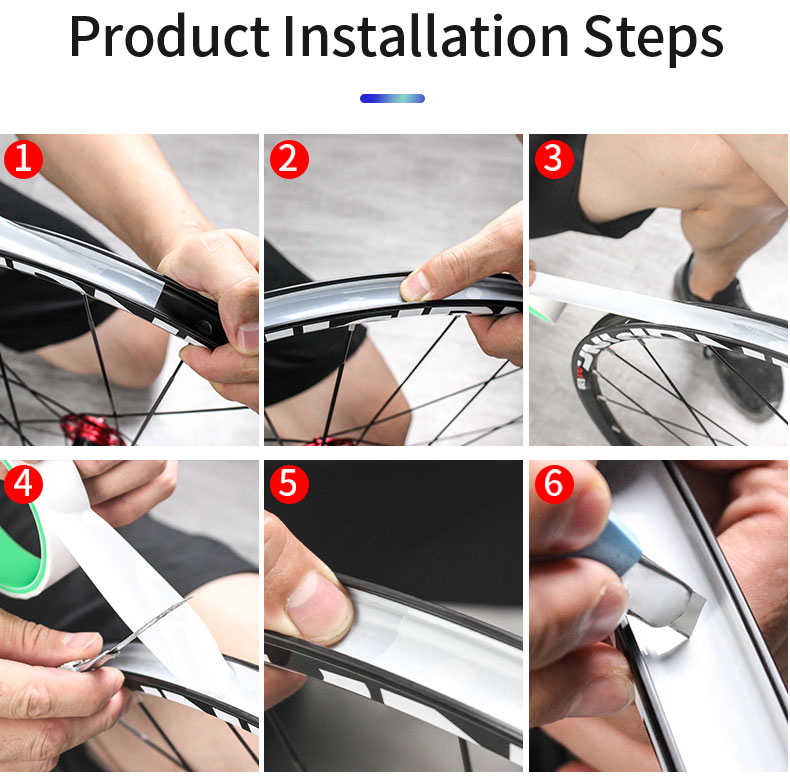 Product Installation Steps

1

2

3

4

5

6