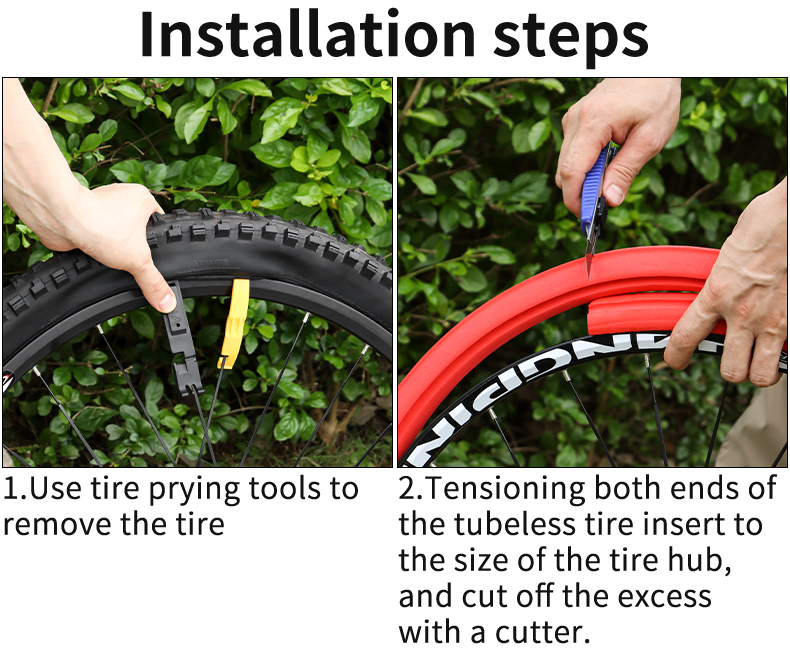 Installation steps

1.Use tire prying tools to remove the tire

2.Tensioning both ends of the tubeless tire insert to the size of the tire hub, and cut off the excess with a cutter.