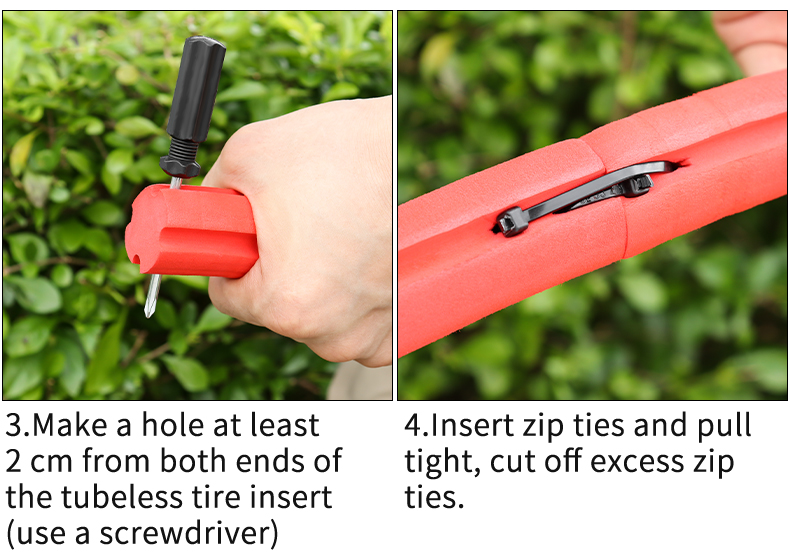 3.Make a hole at least 2 cm from both ends of the tubeless tire insert (use a screwdriver)

4.Insert zip ties and pull tight, cut off excess zip ties.