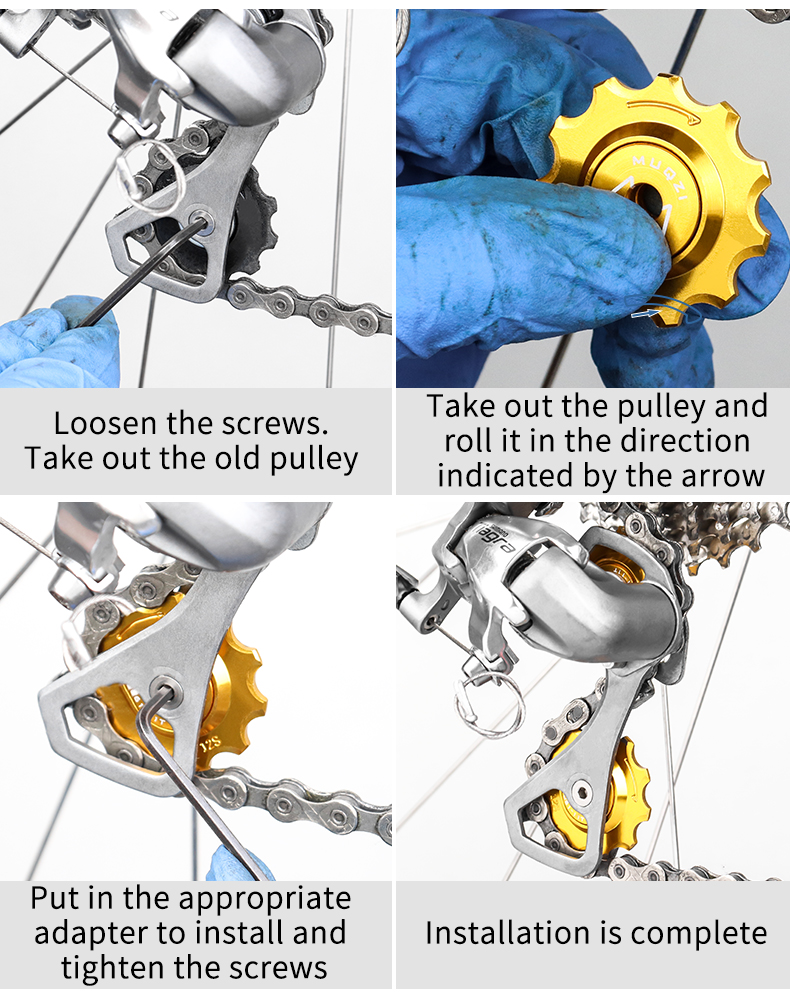 MUQZI

Loosen the screws. Take out the old pulley

Take out the pulley and roll it in the direction indicated by the arrow

agra

Put in the appropriate adapter to install and tighten the screws

Installation is complete