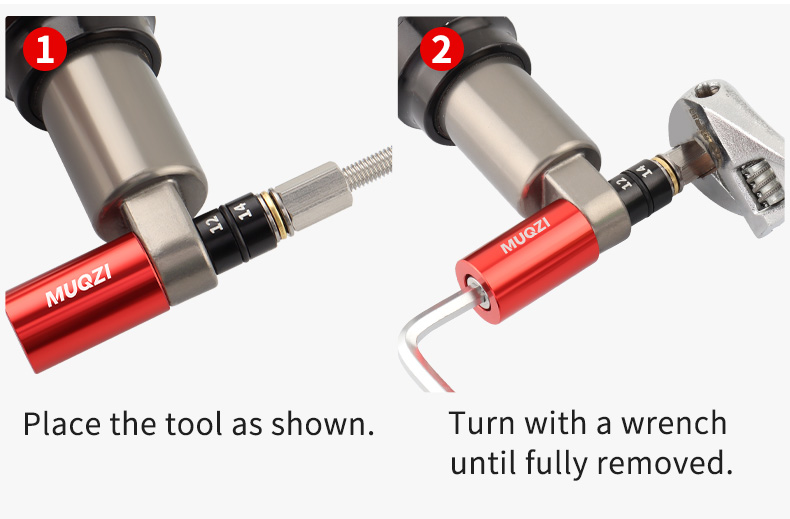 1

MUQZI

12

14

Place the tool as shown.

2

MUQZI

12

14

Turn with a wrench until fully removed.