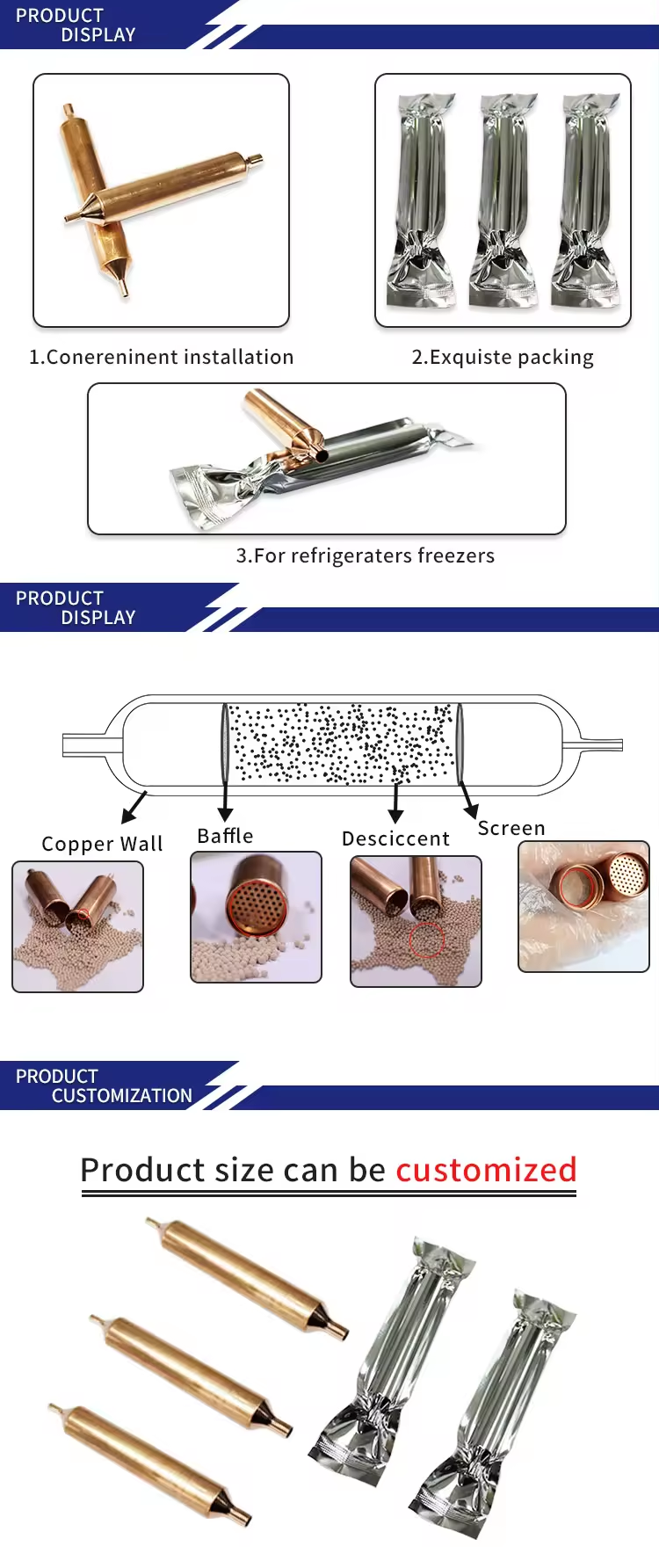 PRODUCT DISPLAY

1.Conereninent installation

2.Exquiste packing

3.For refrigeraters freezers

PRODUCT DISPLAY

Copper Wall

Baffle

Desciccent

Screen

PRODUCT CUSTOMIZATION

Product size can be customized