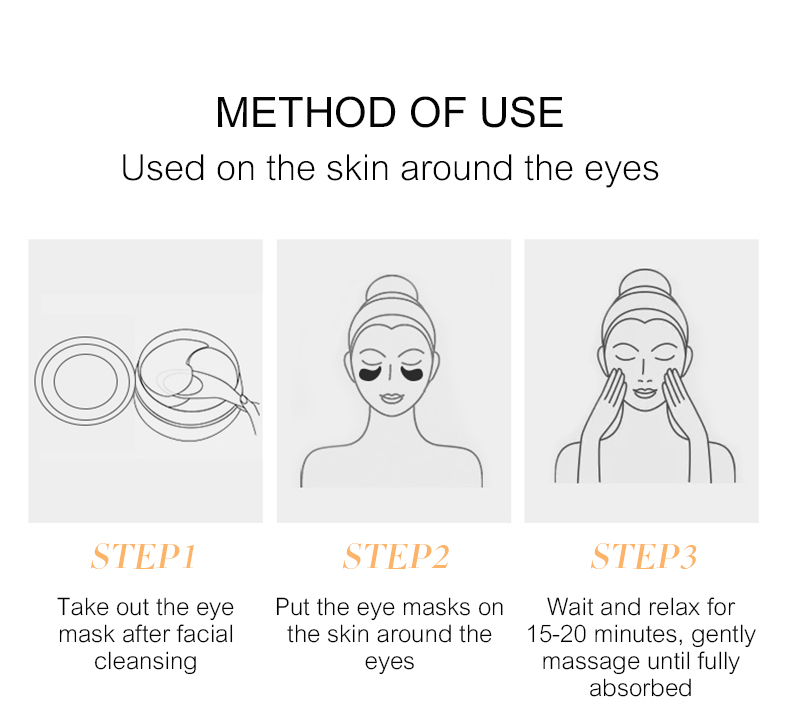 METHOD OF USE

Used on the skin around the eyes

STEP1

Take out the eye mask after facial cleansing

STEP2

Put the eye masks on the skin around the eyes

STEP3

Wait and relax for 15-20 minutes, gently massage until fully absorbed