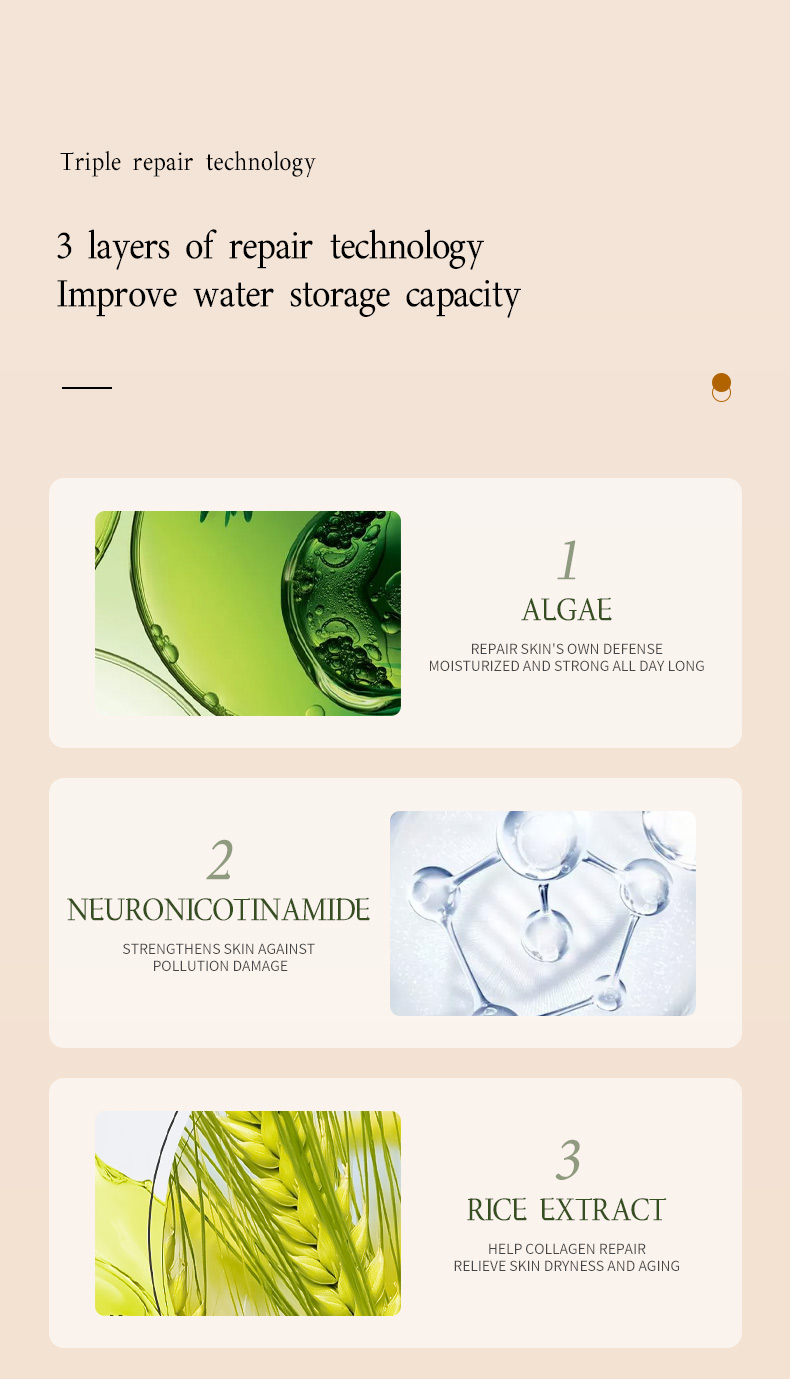 Triple repair technology

3 layers of repair technology
Improve water storage capacity

1
ALGAE
REPAIR SKIN'S OWN DEFENSE
MOISTURIZED AND STRONG ALL DAY LONG

2
NEURONICOTINAMIDE
STRENGTHENS SKIN AGAINST
POLLUTION DAMAGE

3
RICE EXTRACT
HELP COLLAGEN REPAIR
RELIEVE SKIN DRYNESS AND AGING