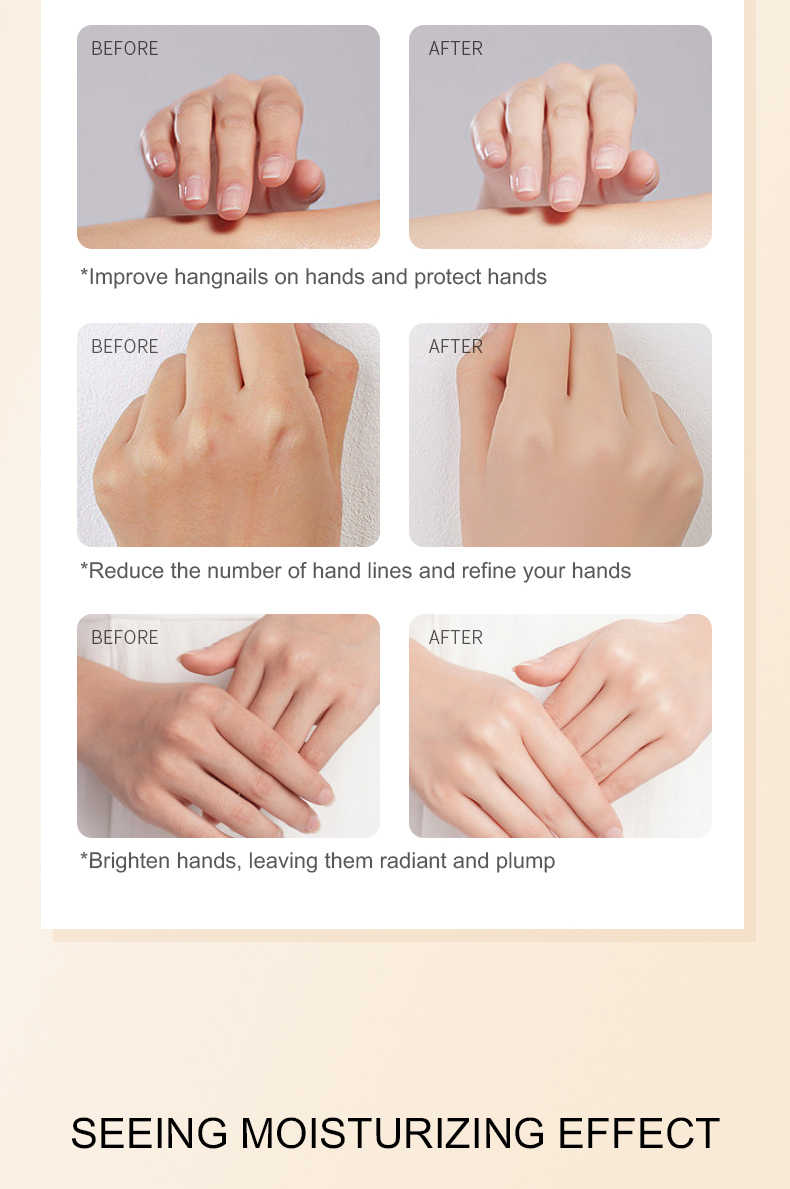 BEFORE

AFTER

*Improve hangnails on hands and protect hands

BEFORE

AFTER

*Reduce the number of hand lines and refine your hands

BEFORE

AFTER

*Brighten hands, leaving them radiant and plump

SEEING MOISTURIZING EFFECT