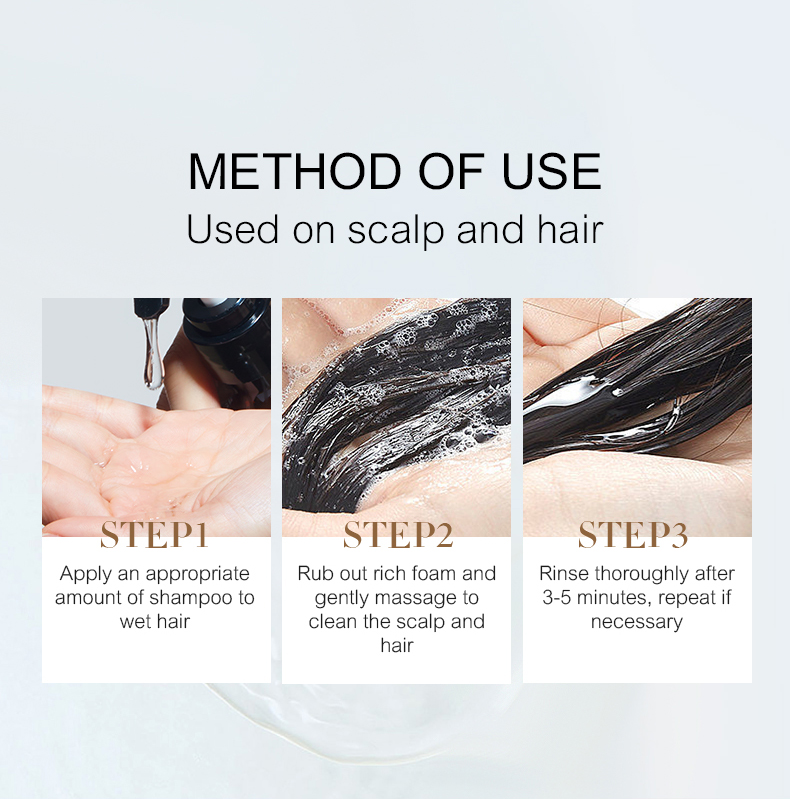 METHOD OF USE
Used on scalp and hair

STEP1
Apply an appropriate amount of shampoo to wet hair

STEP2
Rub out rich foam and gently massage to clean the scalp and hair

STEP3
Rinse thoroughly after 3-5 minutes, repeat if necessary