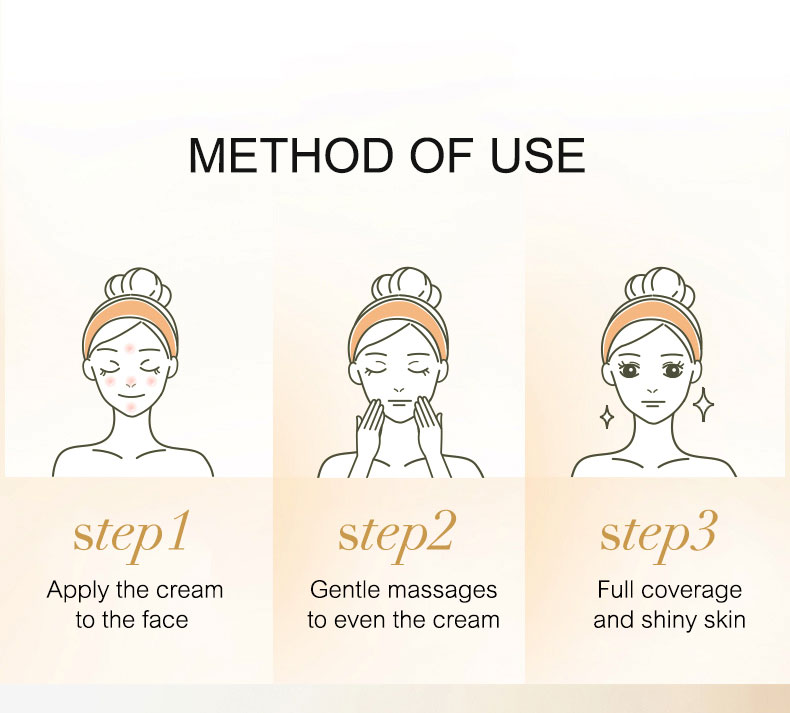 METHOD OF USE

step1
Apply the cream to the face

step2
Gentle massages to even the cream

step3
Full coverage and shiny skin