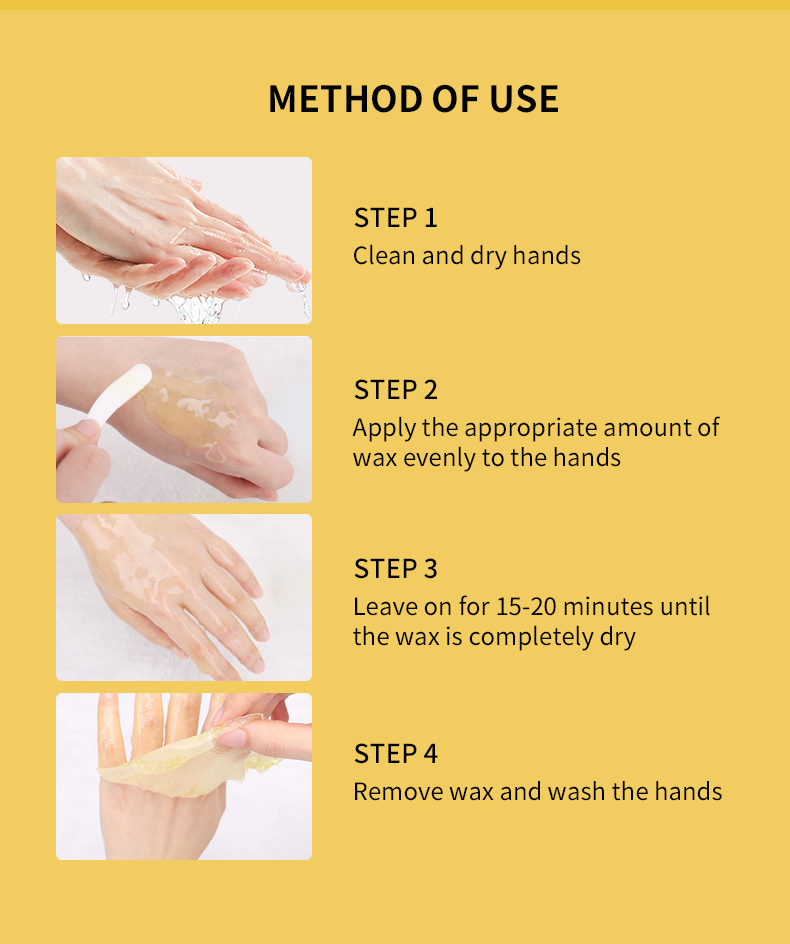 METHOD OF USE

STEP 1
Clean and dry hands

STEP 2
Apply the appropriate amount of wax evenly to the hands

STEP 3
Leave on for 15-20 minutes until the wax is completely dry

STEP 4
Remove wax and wash the hands