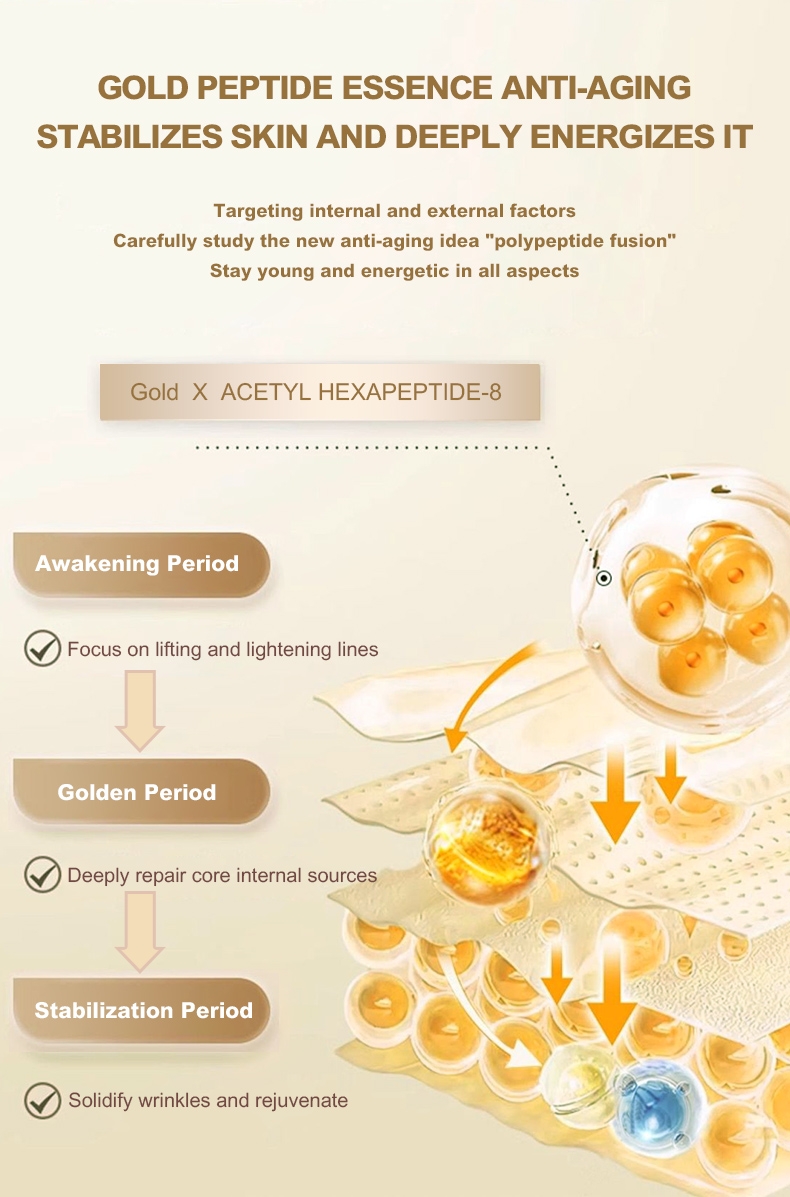 GOLD PEPTIDE ESSENCE ANTI-AGING
STABILIZES SKIN AND DEEPLY ENERGIZES IT

Targeting internal and external factors
Carefully study the new anti-aging idea "polypeptide fusion"
Stay young and energetic in all aspects

Gold X ACETYL HEXAPEPTIDE-8

Awakening Period

Focus on lifting and lightening lines

Golden Period

Deeply repair core internal sources

Stabilization Period

Solidify wrinkles and rejuvenate